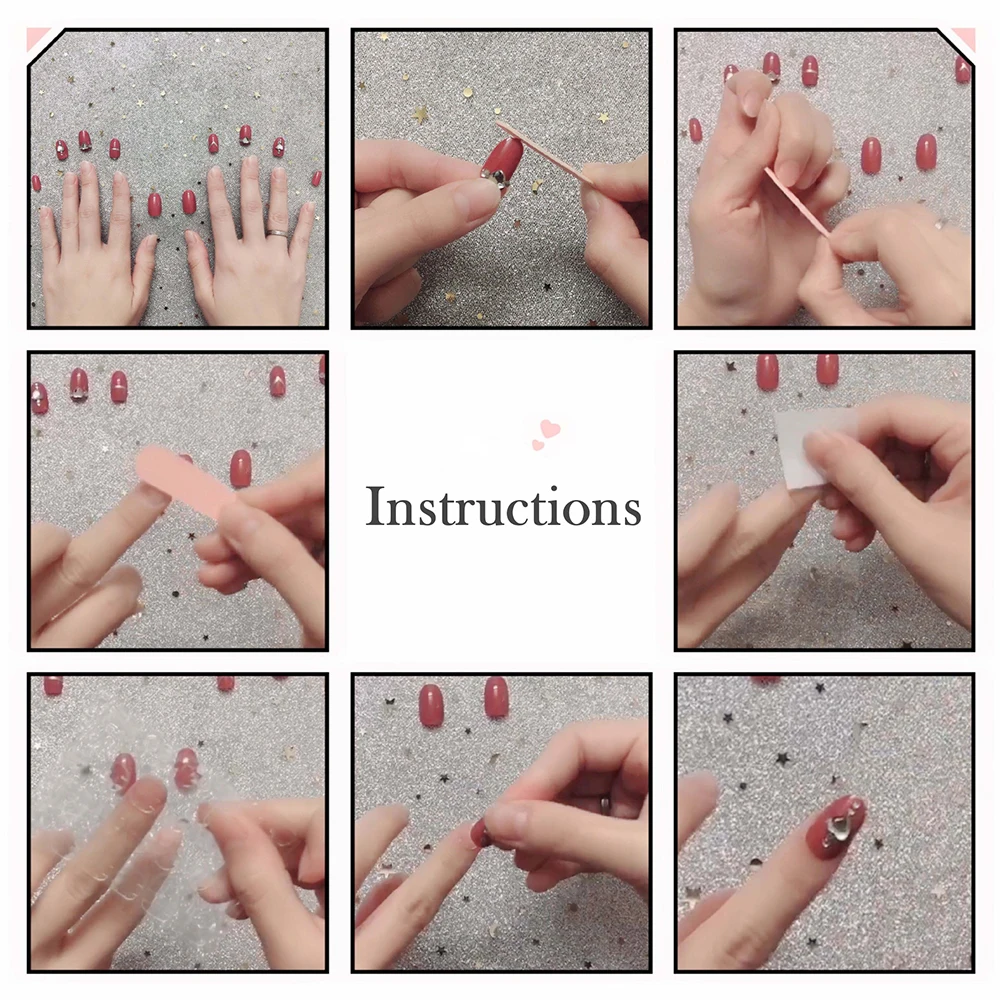 Instructions