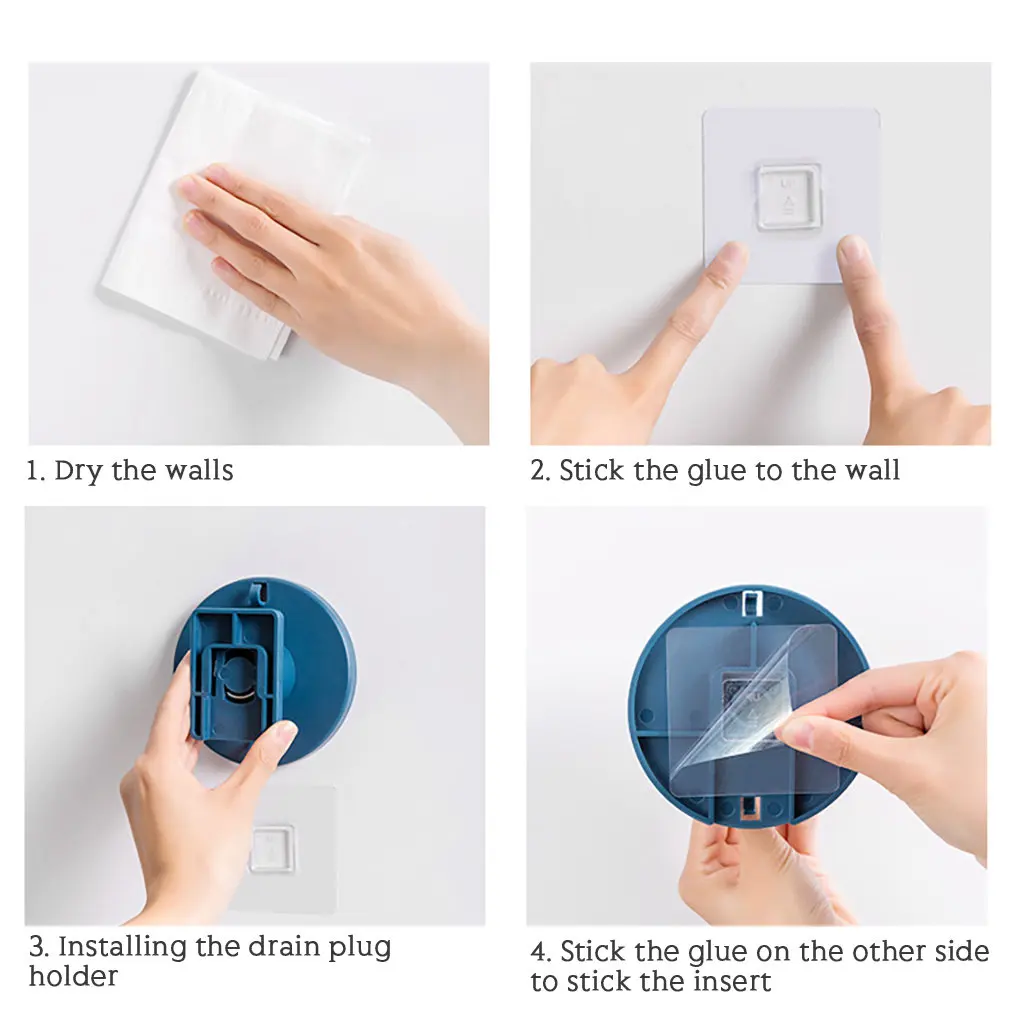 1. Dry the walls

2. Stick the glue to the wall

3. Installing the drain plug holder

4. Stick the glue on the other side to stick the insert