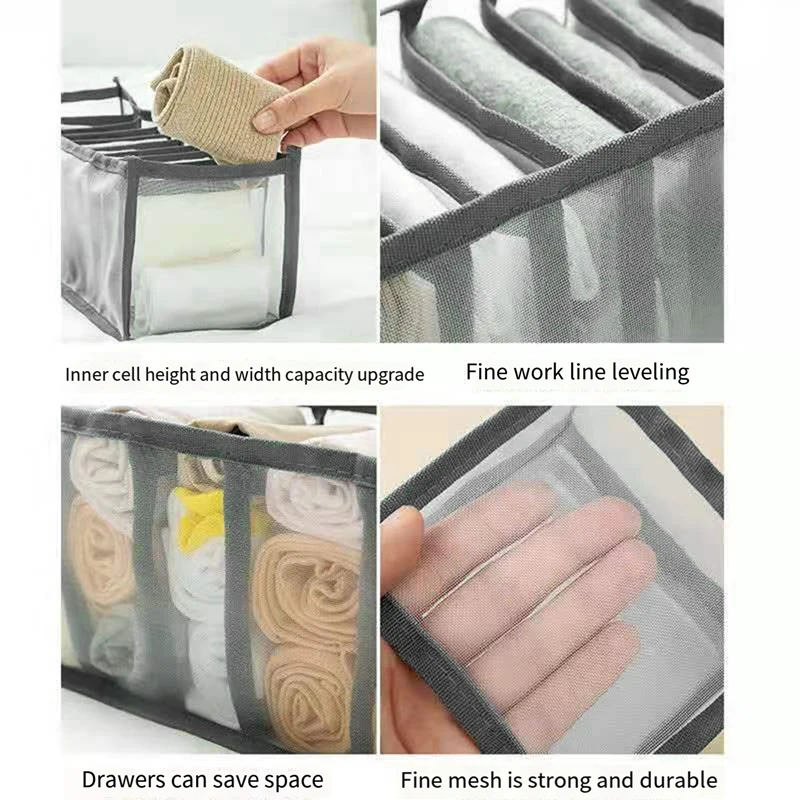 Inner cell height and width capacity upgrade

Fine work line leveling

Drawers can save space

Fine mesh is strong and durable