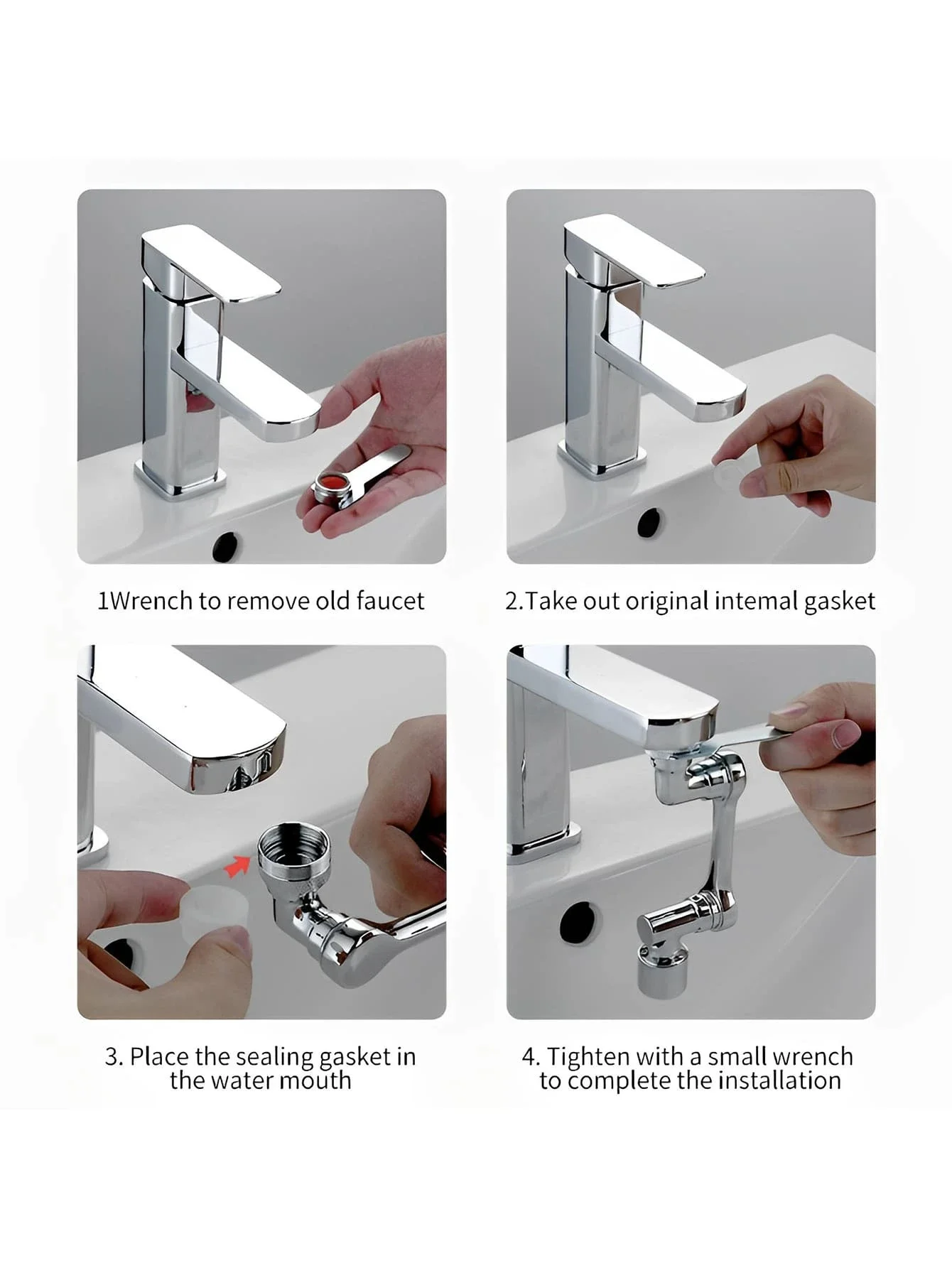 1Wrench to remove old faucet

2.Take out original intemal gasket

3. Place the sealing gasket in the water mouth

4. Tighten with a small wrench to complete the installation