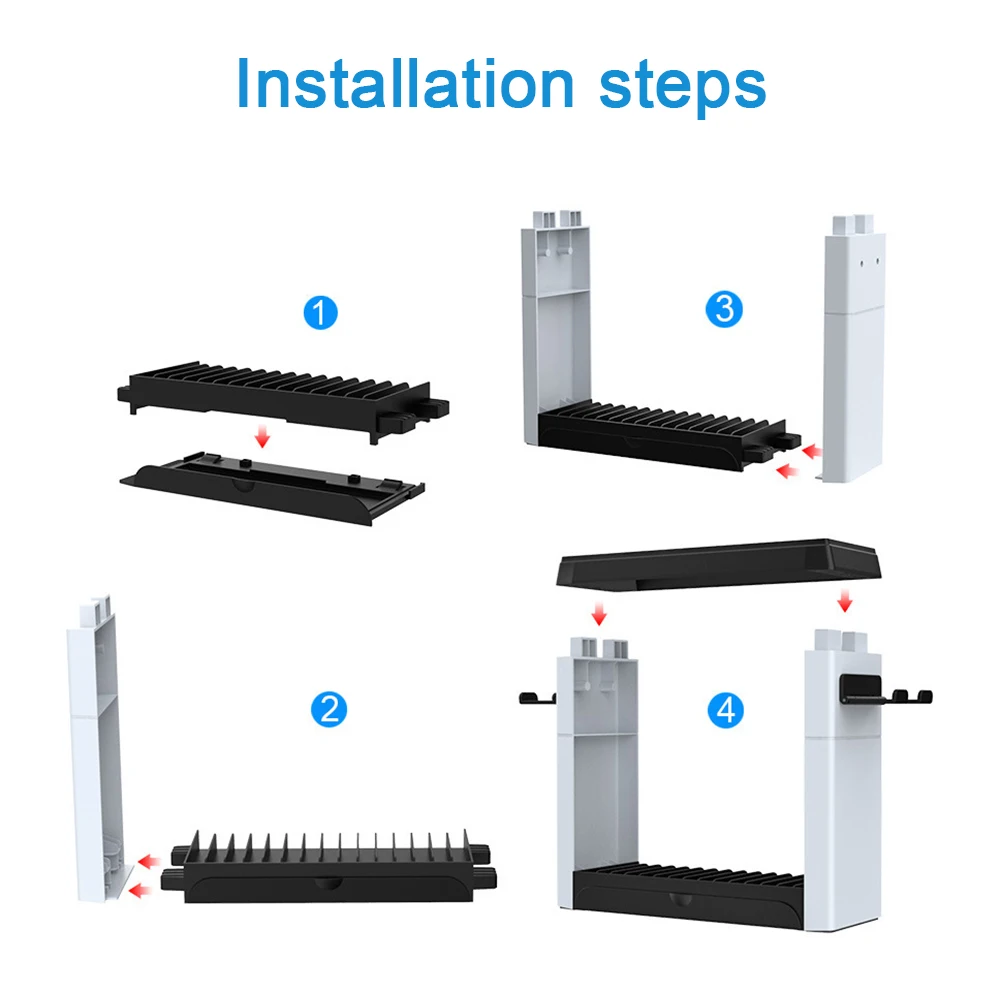 Installation steps

1

3

2

4