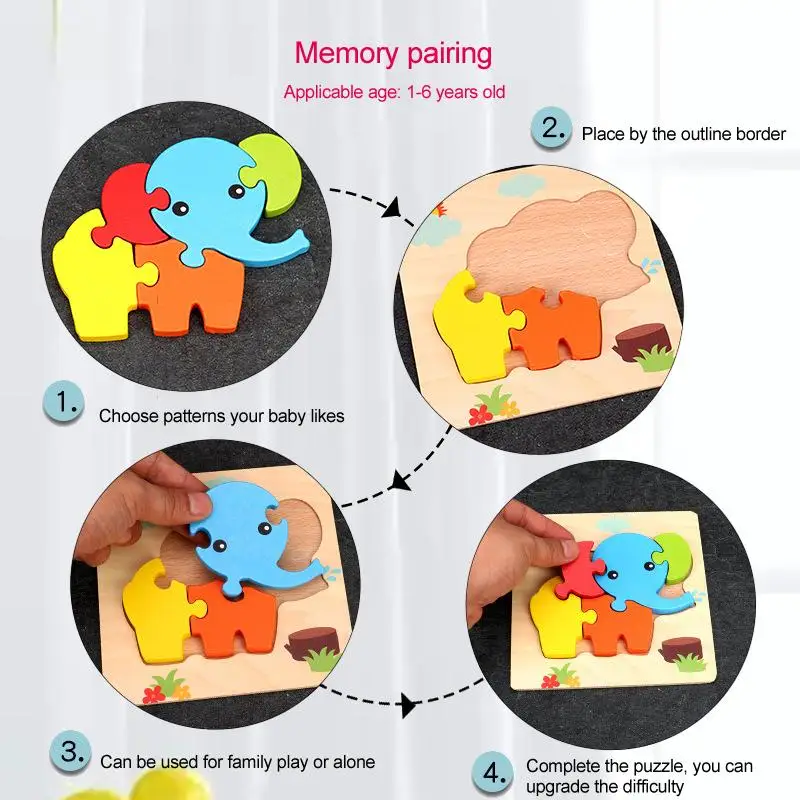 Memory pairing

Applicable age: 1-6 years old

2. Place by the outline border

1. Choose patterns your baby likes

3. Can be used for family play or alone

4. Complete the puzzle, you can upgrade the difficulty