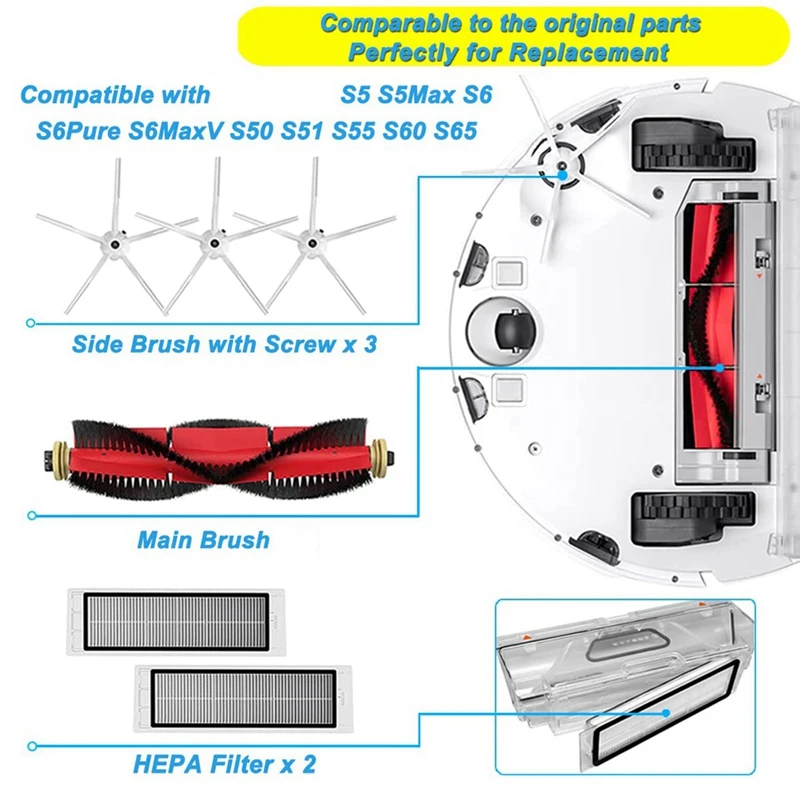 Comparable to the original parts
Perfectly for Replacement

Compatible with S5 S5Max S6
S6Pure S6MaxV S50 S51 S55 S60 S65

Side Brush with Screw x 3

Main Brush

HEPA Filter x 2