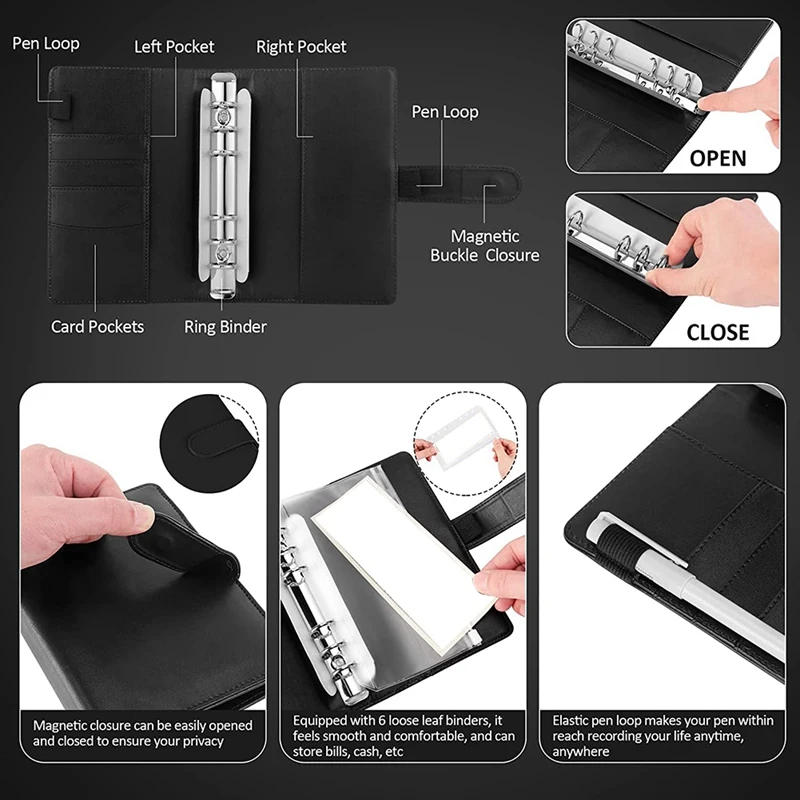 Pen Loop

Left Pocket

Right Pocket

Pen Loop

Magnetic Buckle Closure

Card Pockets

Ring Binder

OPEN

CLOSE

Magnetic closure can be easily opened and closed to ensure your privacy

Equipped with 6 loose leaf binders, it feels smooth and comfortable, and can store bills, cash, etc

Elastic pen loop makes your pen within reach recording your life anytime, anywhere