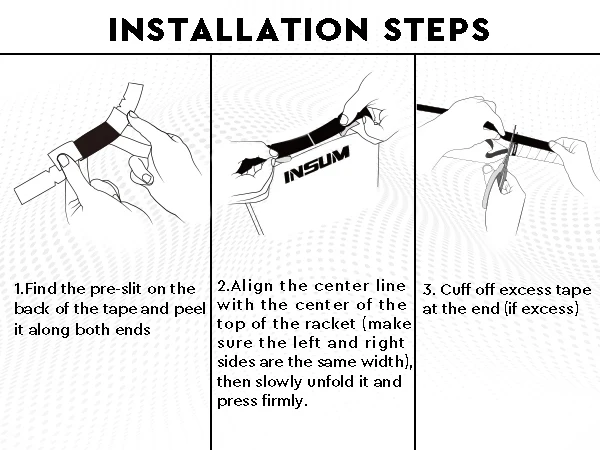 INSTALLATION STEPS

INSUM

1.Find the pre-slit on the back of the tape and peel it along both ends

2.Align the center line with the center of the top of the racket (make sure the left and right sides are the same width), then slowly unfold it and press firmly.

3. Cuff off excess tape at the end (if excess)