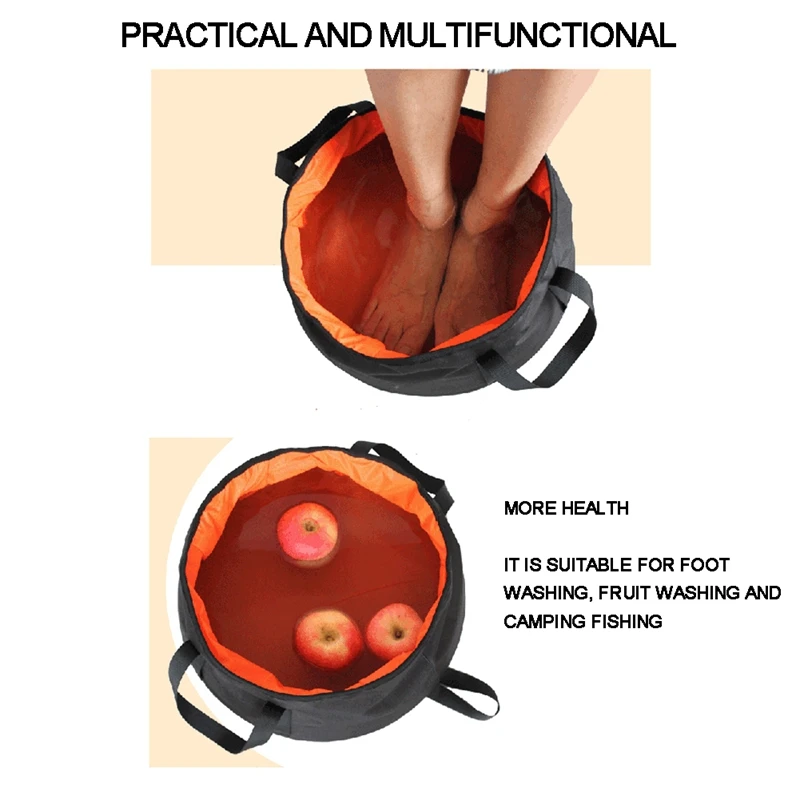 PRACTICAL AND MULTIFUNCTIONAL

MORE HEALTH

IT IS SUITABLE FOR FOOT WASHING, FRUIT WASHING AND CAMPING FISHING