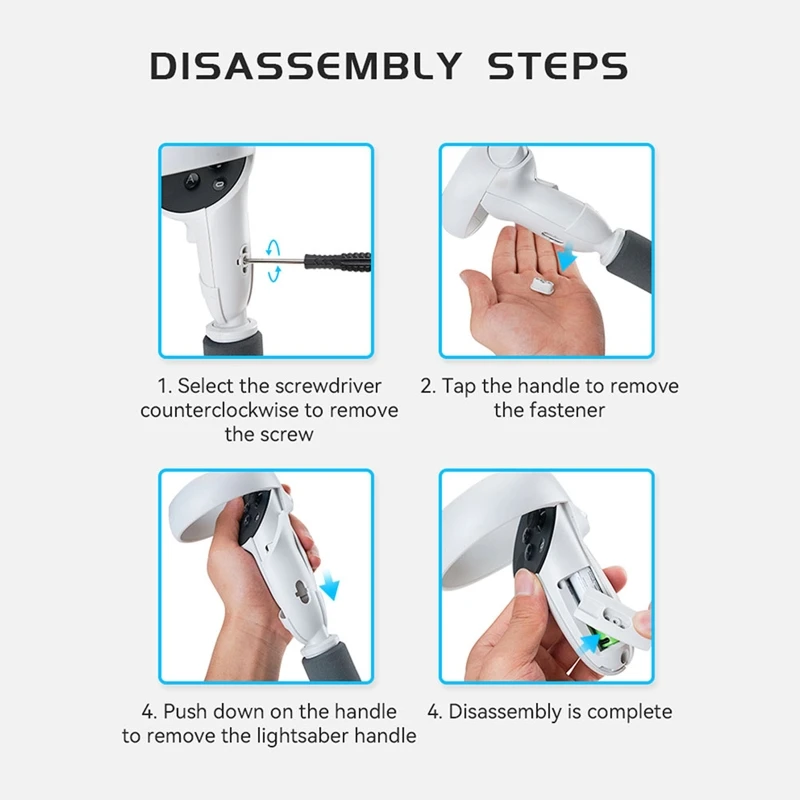 DISASSEMBLY STEPS

1. Select the screwdriver counterclockwise to remove the screw

2. Tap the handle to remove the fastener

4. Push down on the handle to remove the lightsaber handle

4. Disassembly is complete