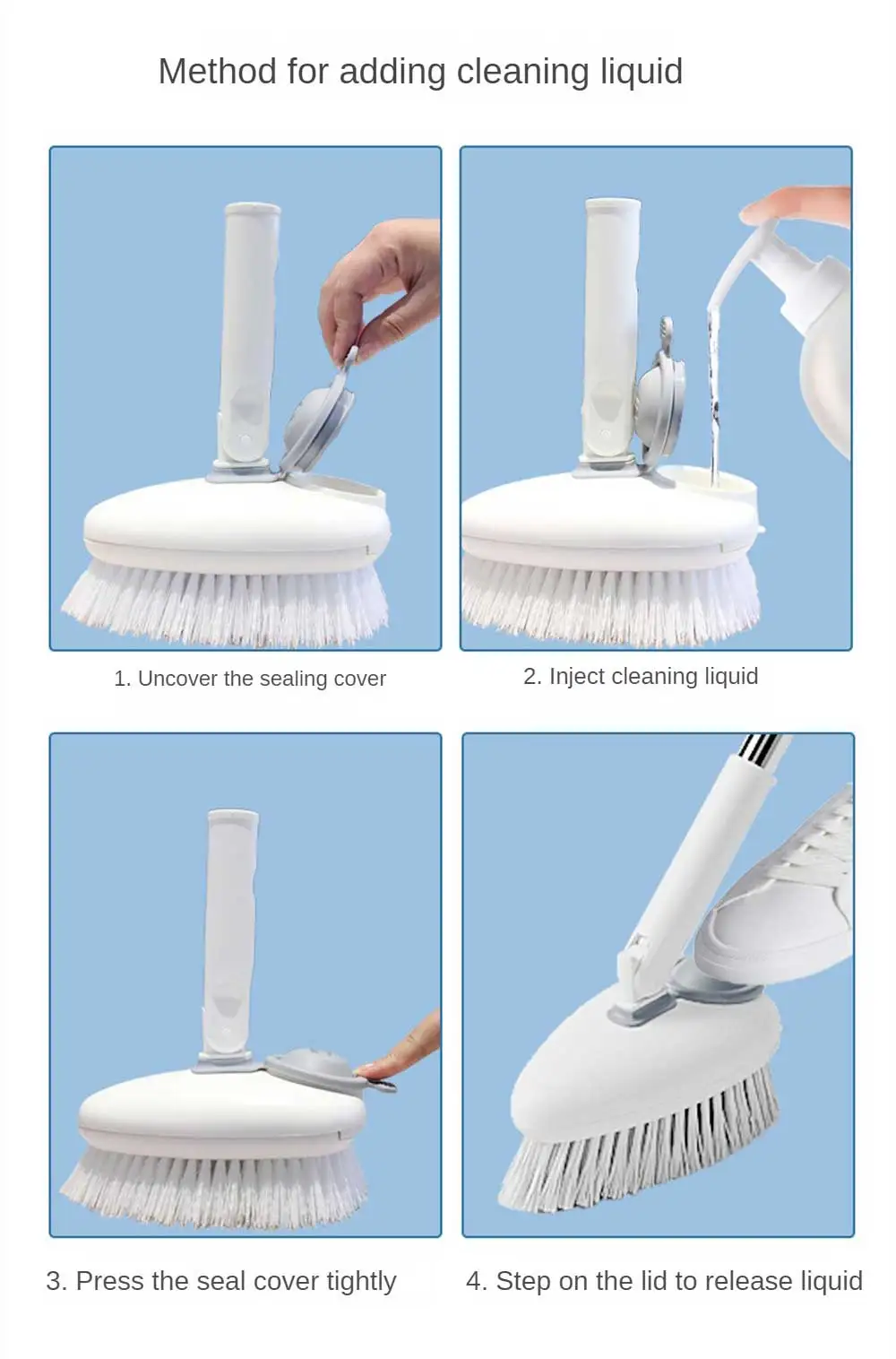 Method for adding cleaning liquid

1. Uncover the sealing cover

2. Inject cleaning liquid

3. Press the seal cover tightly

4. Step on the lid to release liquid