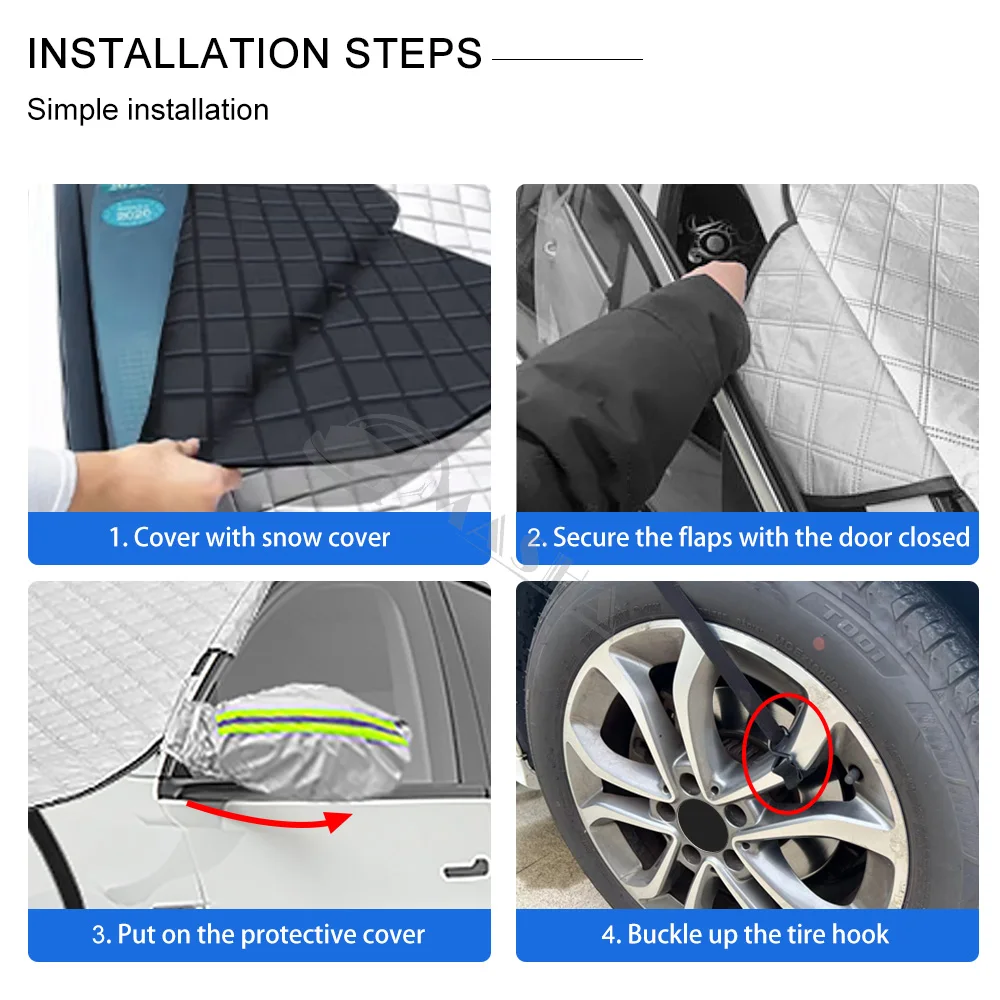 INSTALLATION STEPS

Simple installation

1. Cover with snow cover

2. Secure the flaps with the door closed

3. Put on the protective cover

4. Buckle up the tire hook