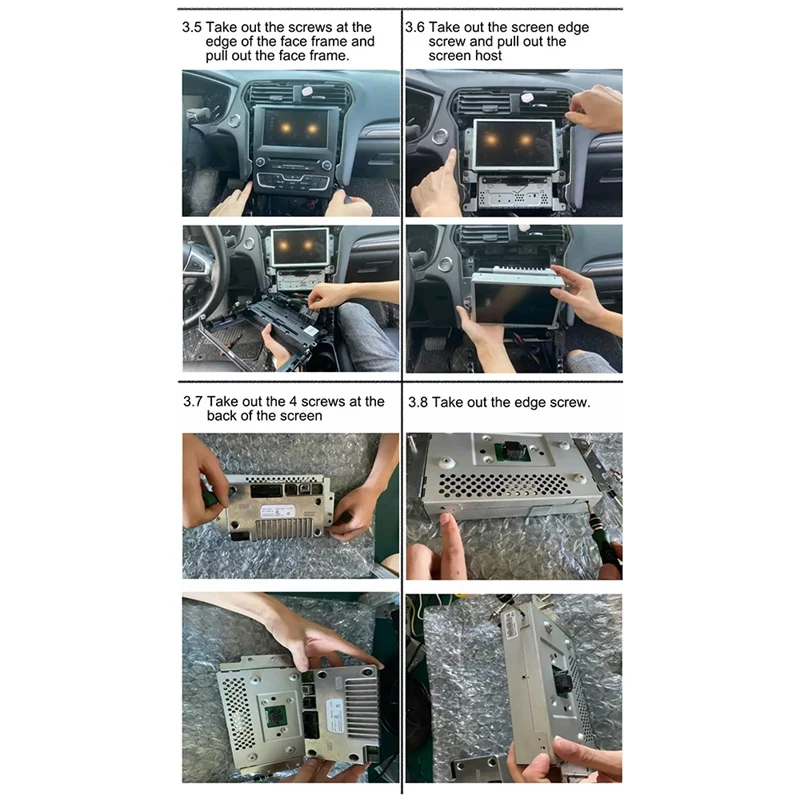 3.5 Take out the screws at the edge of the face frame and pull out the face frame.

3.6 Take out the screen edge screw and pull out the screen host

3.7 Take out the 4 screws at the back of the screen

3.8 Take out the edge screw.