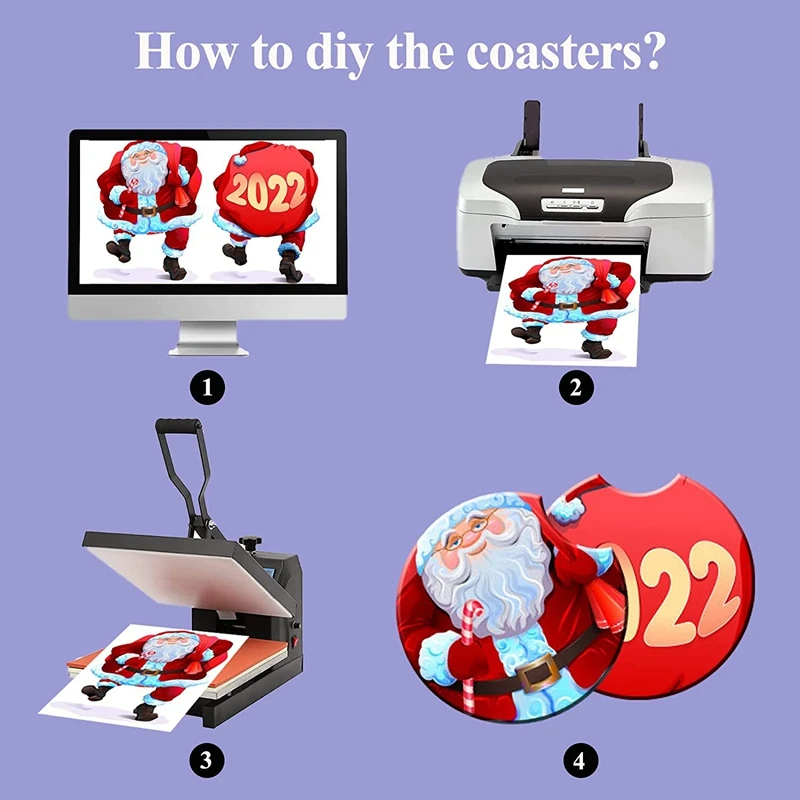 How to diy the coasters?

2022

1

2

3

22

4