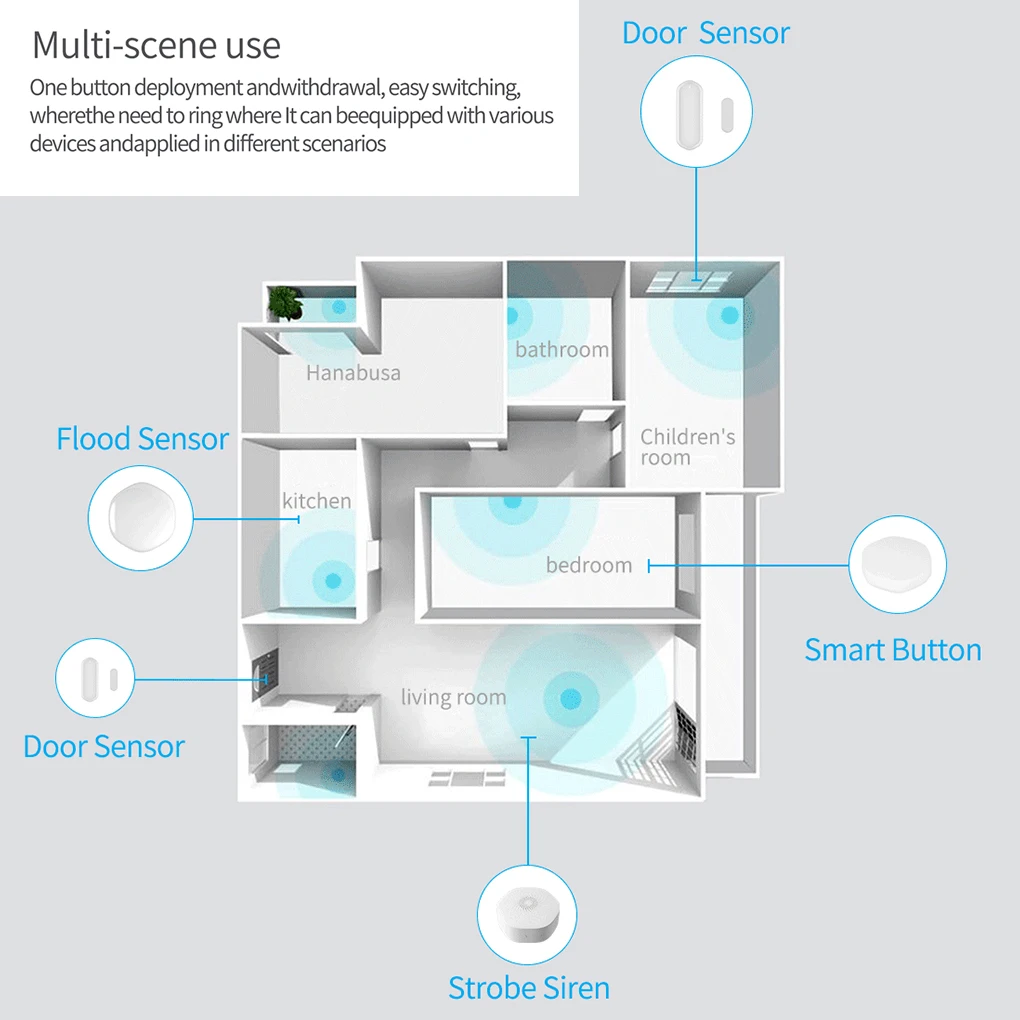 Multi-scene use

One button deployment andwithdrawal, easy switching, wherethe need to ring where It can beequipped with various devices andapplied in different scenarios

Door Sensor

Hanabusa

bathroom

Children's room

Flood Sensor

kitchen

bedroom

Smart Button

living room

Door Sensor

Strobe Siren