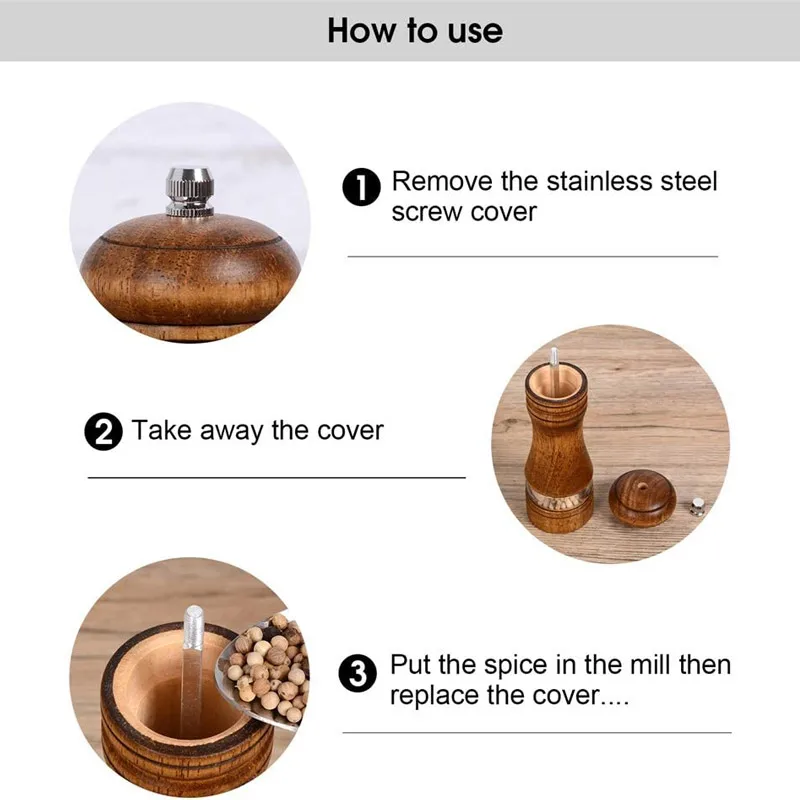 How to use

1 Remove the stainless steel screw cover

2 Take away the cover

3 Put the spice in the mill then replace the cover....