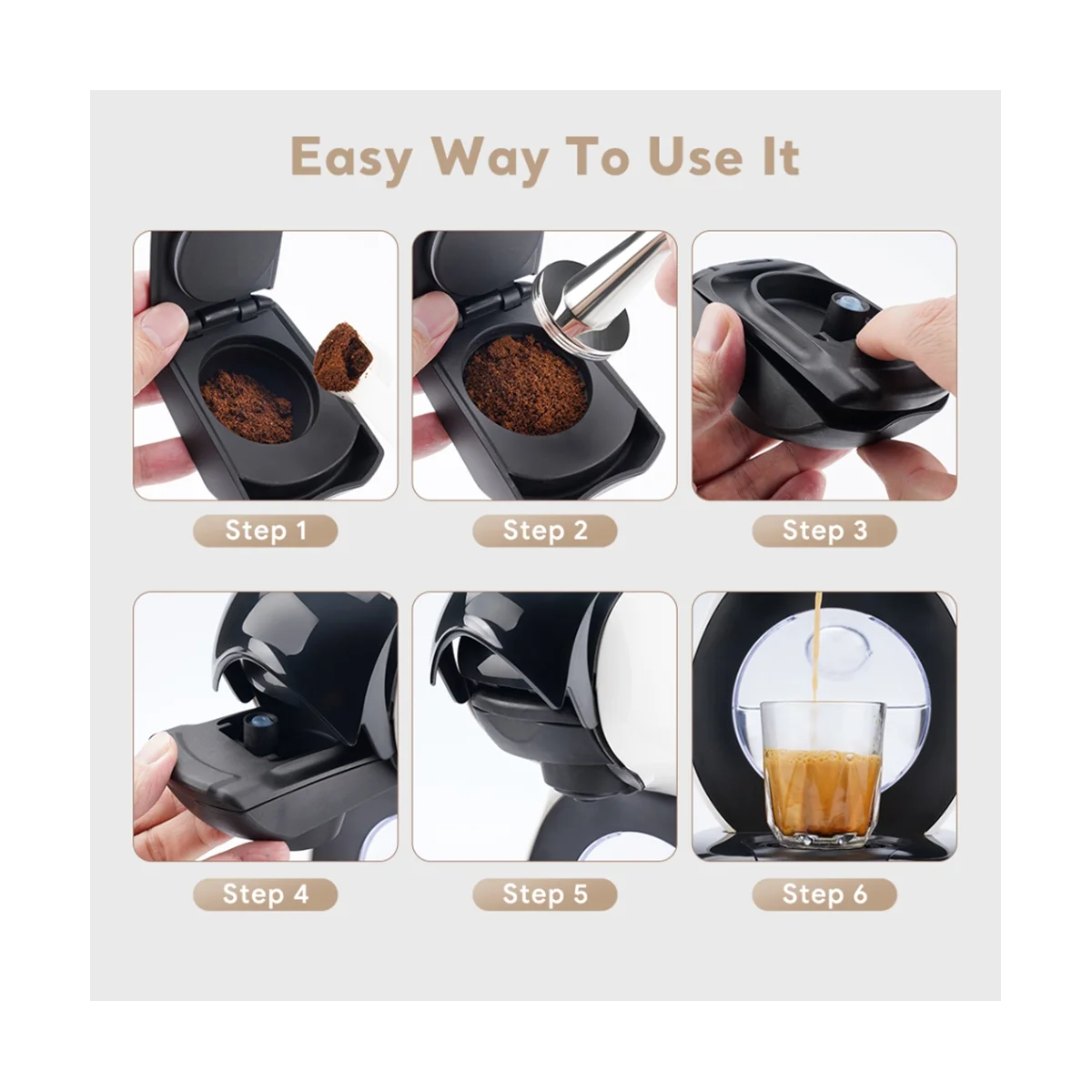 Easy Way To Use It

Step 1

Step 2

Step 3

Step 4

Step 5

Step 6