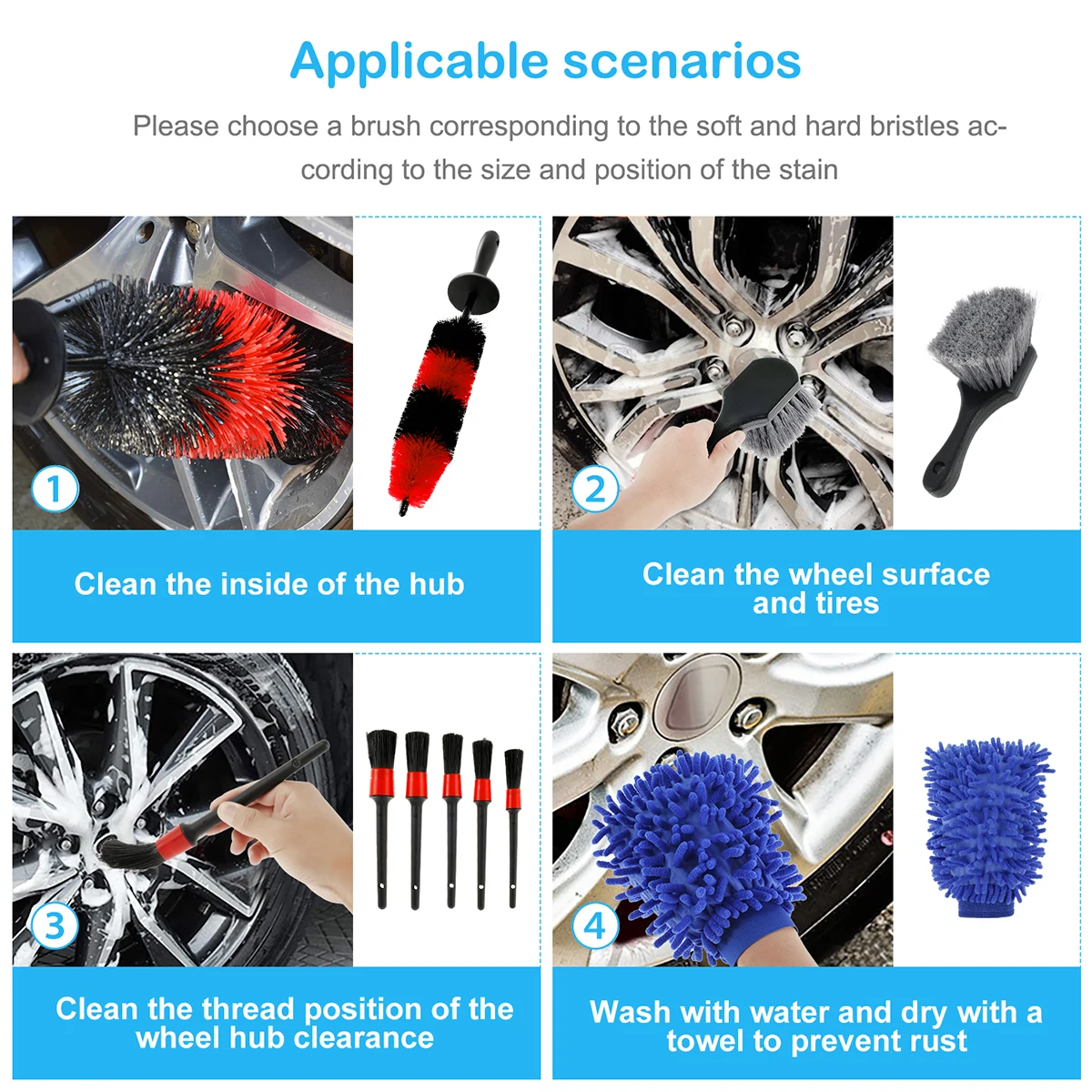 Applicable scenarios

Please choose a brush corresponding to the soft and hard bristles according to the size and position of the stain

1

Clean the inside of the hub

2

Clean the wheel surface and tires

3

Clean the thread position of the wheel hub clearance

4

Wash with water and dry with a towel to prevent rust