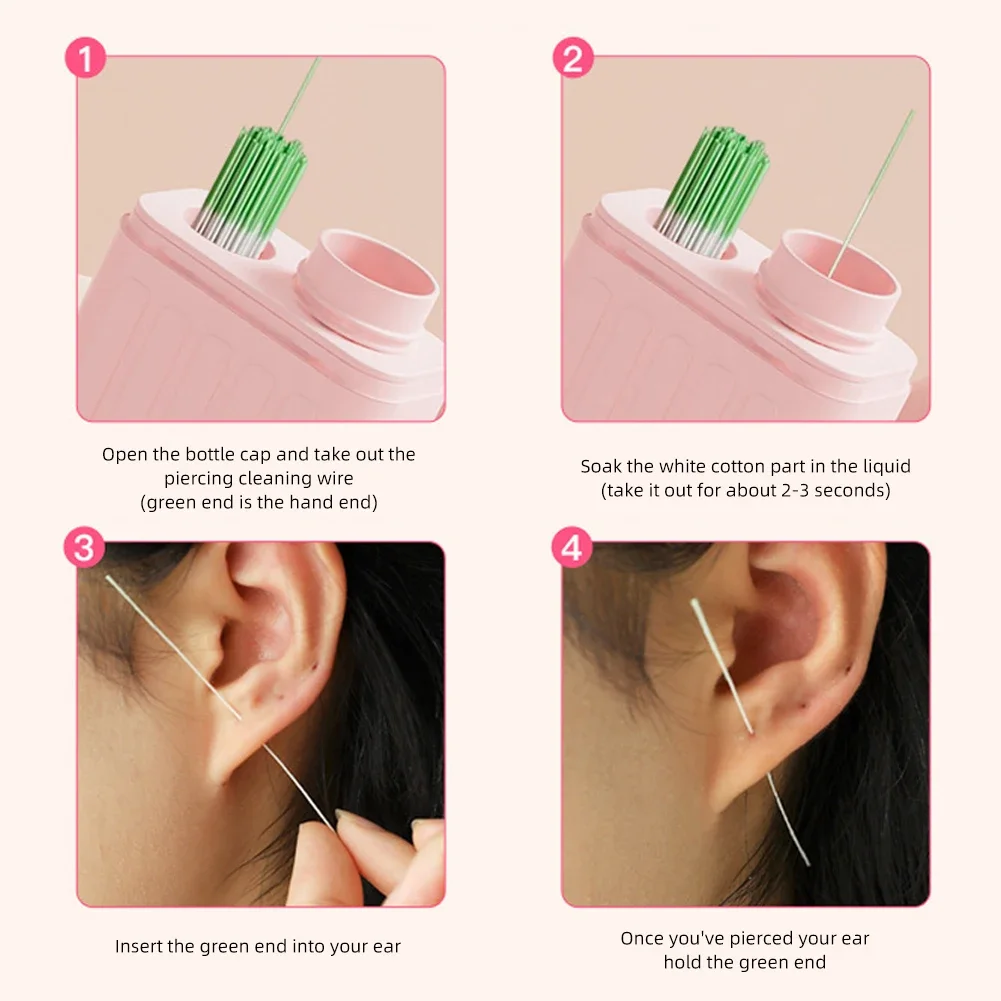 1

Open the bottle cap and take out the piercing cleaning wire (green end is the hand end)

2

Soak the white cotton part in the liquid (take it out for about 2-3 seconds)

3

Insert the green end into your ear

4

Once you've pierced your ear hold the green end