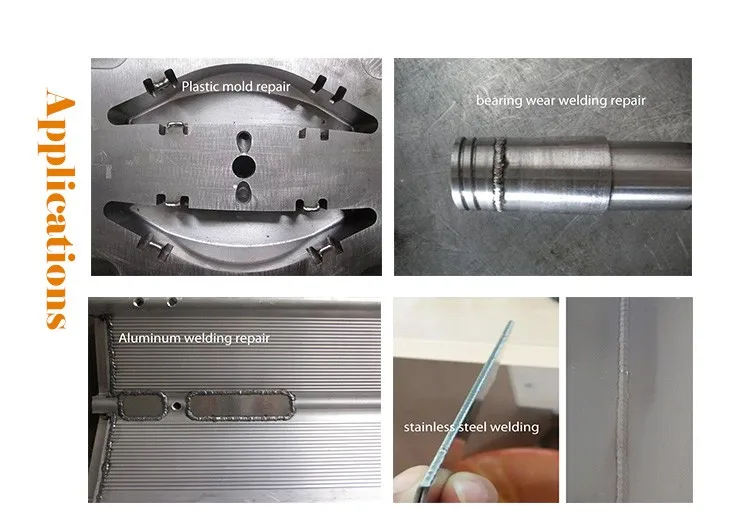 Applications

Plastic mold repair

bearing wear welding repair

Aluminum welding repair

stainless steel welding