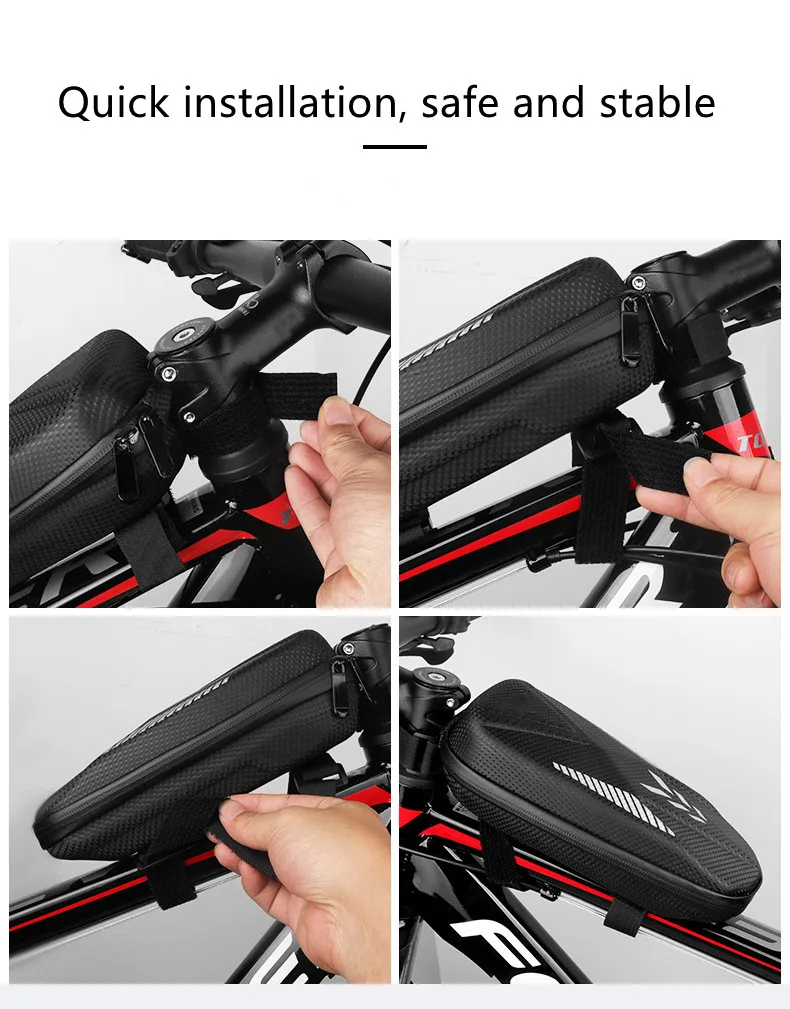 Quick installation, safe and stable