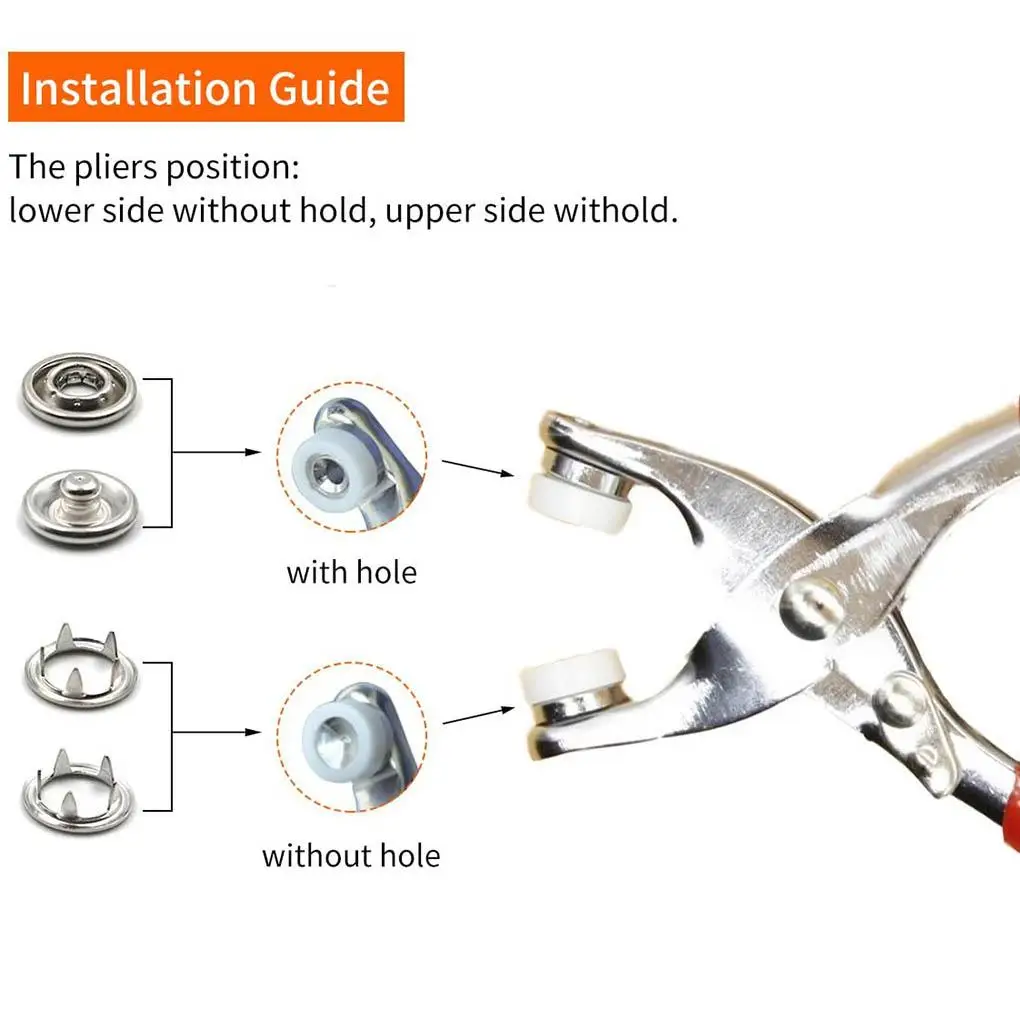 Installation Guide

The pliers position:
lower side without hold, upper side withold.

with hole

without hole