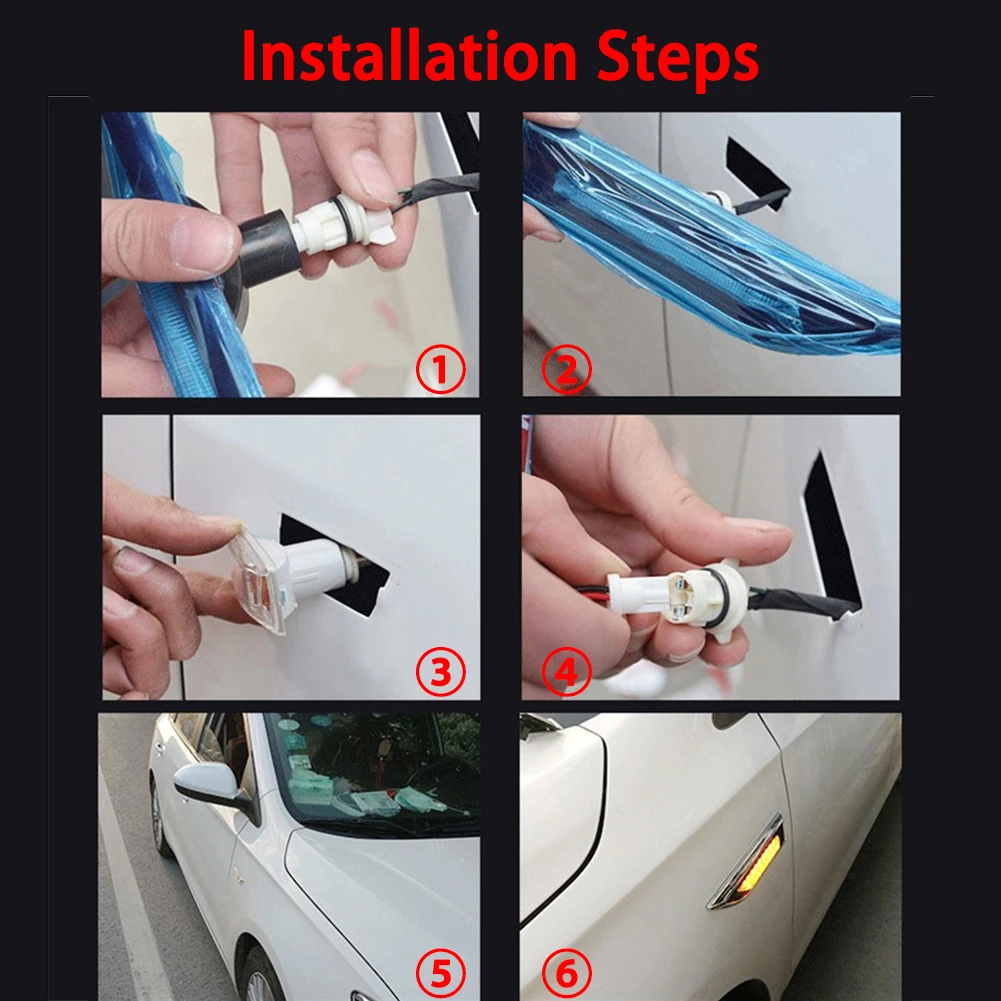 Installation Steps

①

②

③

④

⑤

⑥