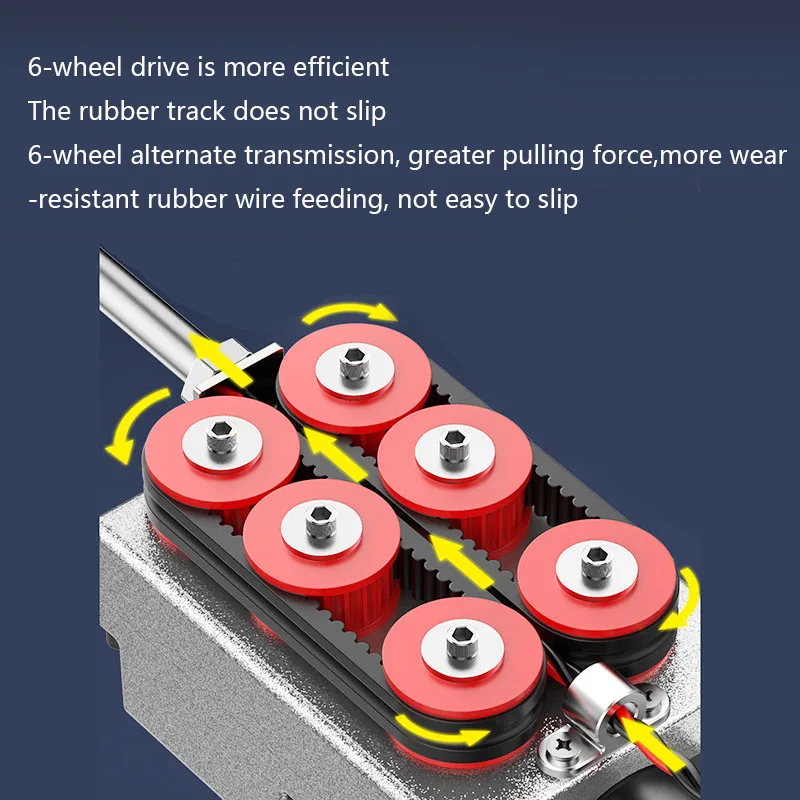 6-wheel drive is more efficient

The rubber track does not slip

6-wheel alternate transmission, greater pulling force,more wear -resistant rubber wire feeding, not easy to slip