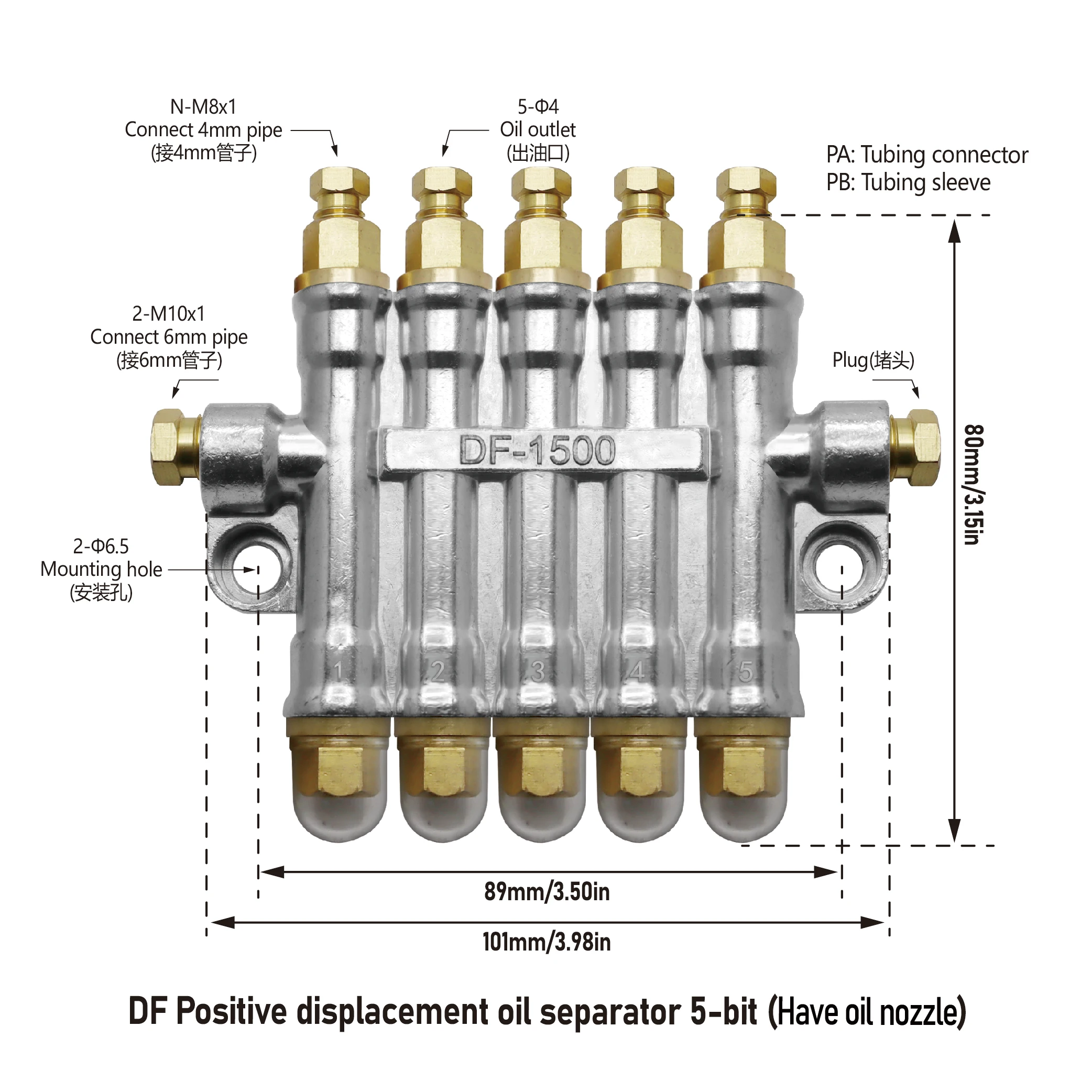 N-M8x1
Connect 4mm pipe
(接4mm管子)

5-Φ4
Oil outlet
(出油口)

PA: Tubing connector
PB: Tubing sleeve

2-M10x1
Connect 6mm pipe
(接6mm管子)

Plug(堵头)

DF-1500

80mm/3.15in

2-Φ6.5
Mounting hole
(安装孔)

1 2 3 4 5

89mm/3.50in

101mm/3.98in

DF Positive displacement oil separator 5-bit (Have oil nozzle)