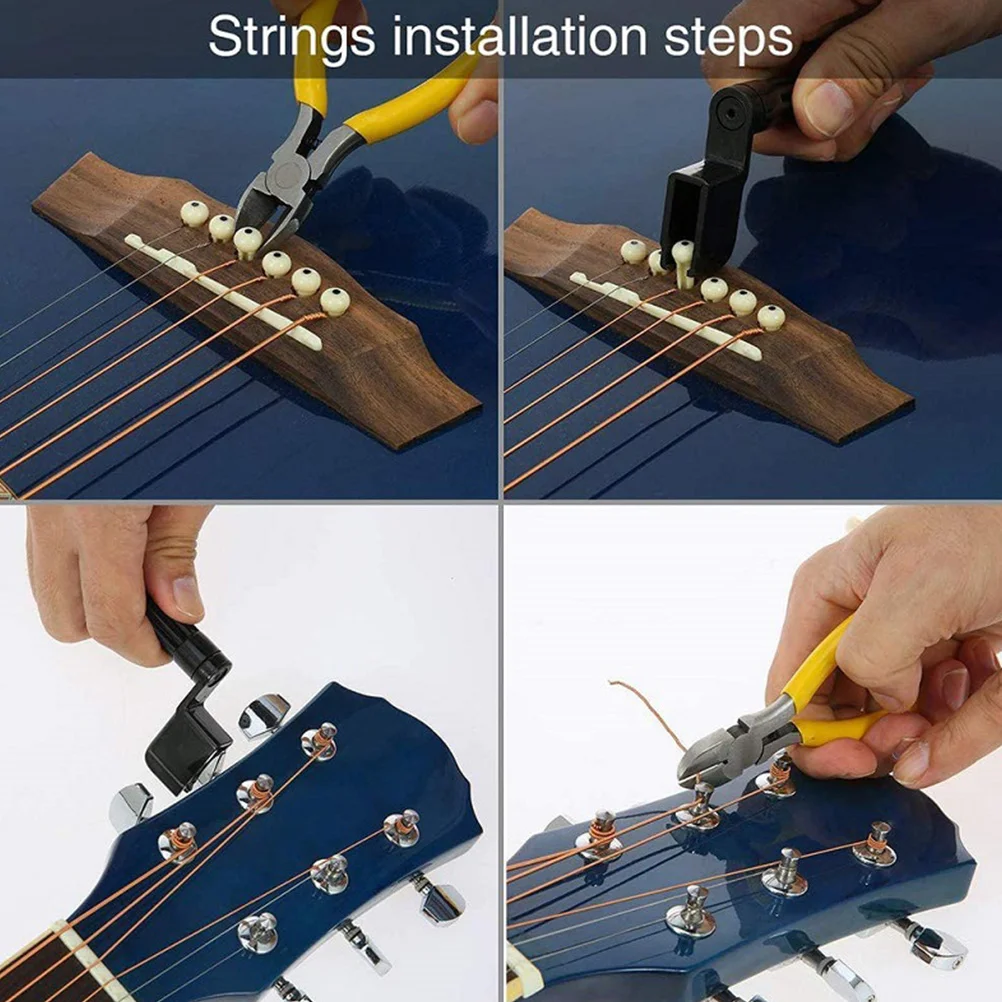 Strings installation steps