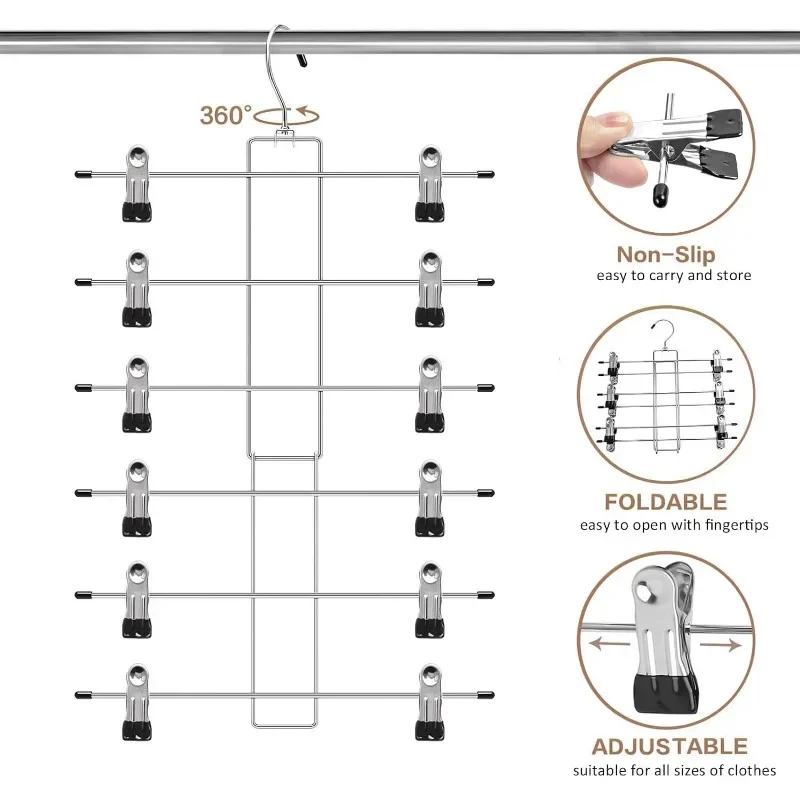 360°

Non-Slip
easy to carry and store

FOLDABLE
easy to open with fingertips

ADJUSTABLE
suitable for all sizes of clothes