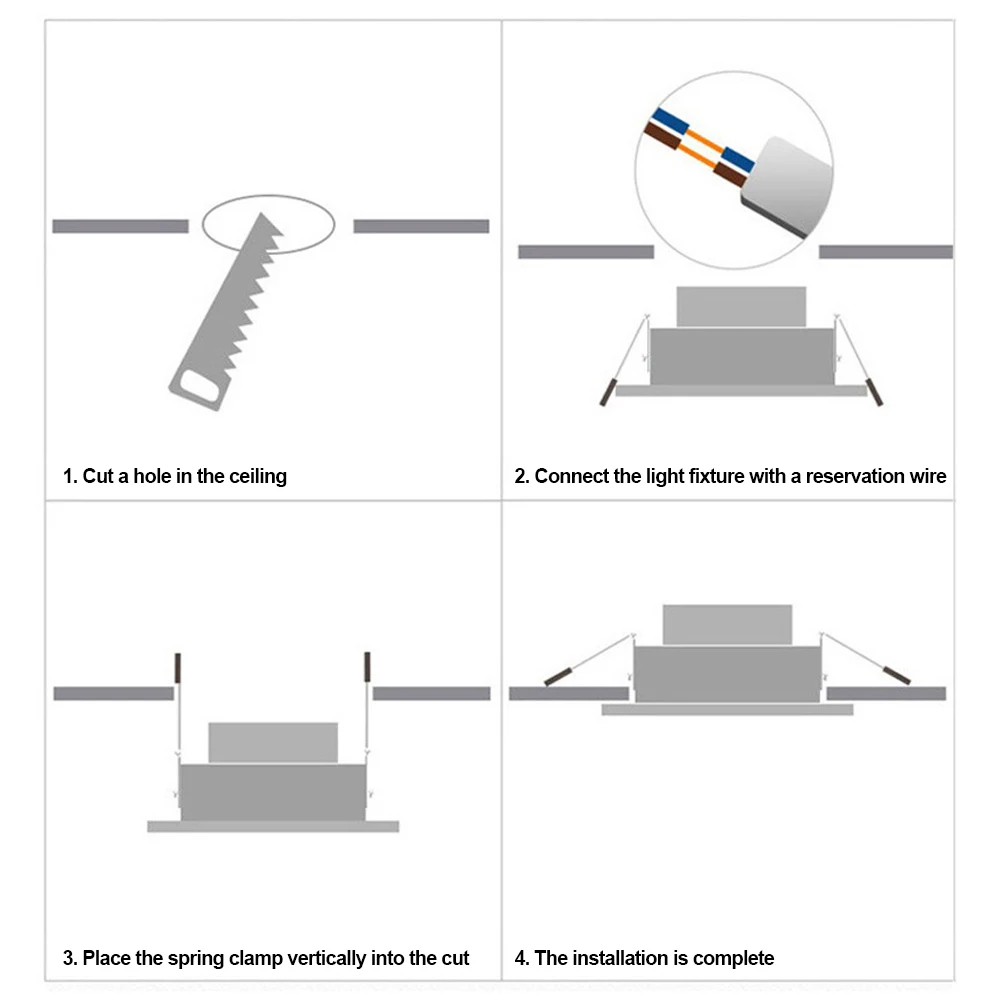 1. Cut a hole in the ceiling

2. Connect the light fixture with a reservation wire

3. Place the spring clamp vertically into the cut

4. The installation is complete