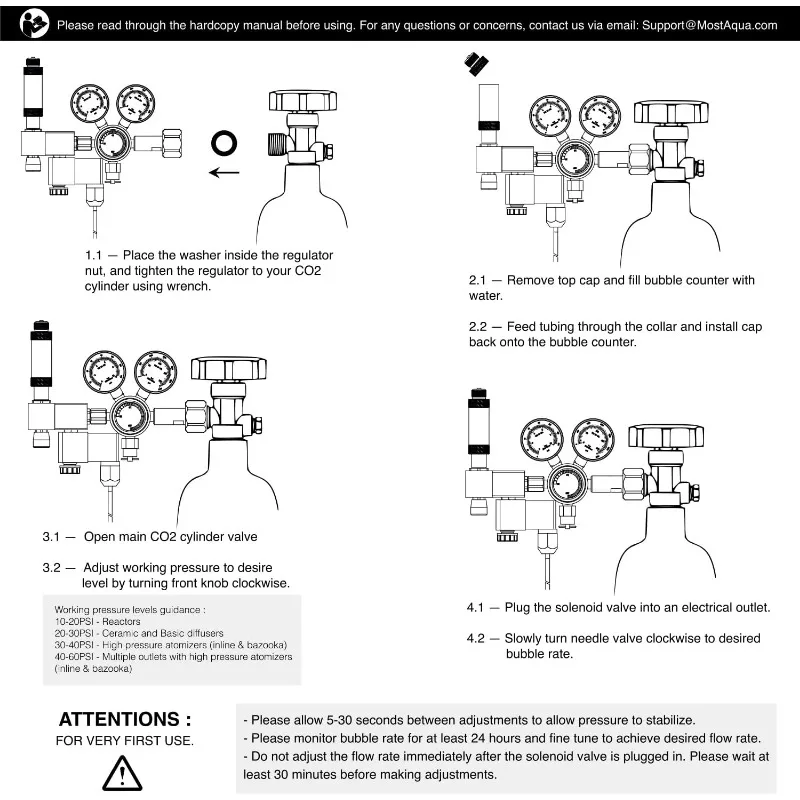 Please read through the hardcopy manual before using. For any questions or concerns, contact us via email: Support@MostAqua.com

1.1 — Place the washer inside the regulator nut, and tighten the regulator to your CO2 cylinder using wrench.

2.1 — Remove top cap and fill bubble counter with water.

2.2 — Feed tubing through the collar and install cap back onto the bubble counter.

3.1 — Open main CO2 cylinder valve

3.2 — Adjust working pressure to desire level by turning front knob clockwise.

Working pressure levels guidance :
10-20PSI - Reactors
20-30PSI - Ceramic and Basic diffusers
30-40PSI - High pressure atomizers (inline & bazooka)
40-60PSI - Multiple outlets with high pressure atomizers (inline & bazooka)

4.1 — Plug the solenoid valve into an electrical outlet.

4.2 — Slowly turn needle valve clockwise to desired bubble rate.

ATTENTIONS :
FOR VERY FIRST USE.

- Please allow 5-30 seconds between adjustments to allow pressure to stabilize.
- Please monitor bubble rate for at least 24 hours and fine tune to achieve desired flow rate.
- Do not adjust the flow rate immediately after the solenoid valve is plugged in. Please wait at least 30 minutes before making adjustments.