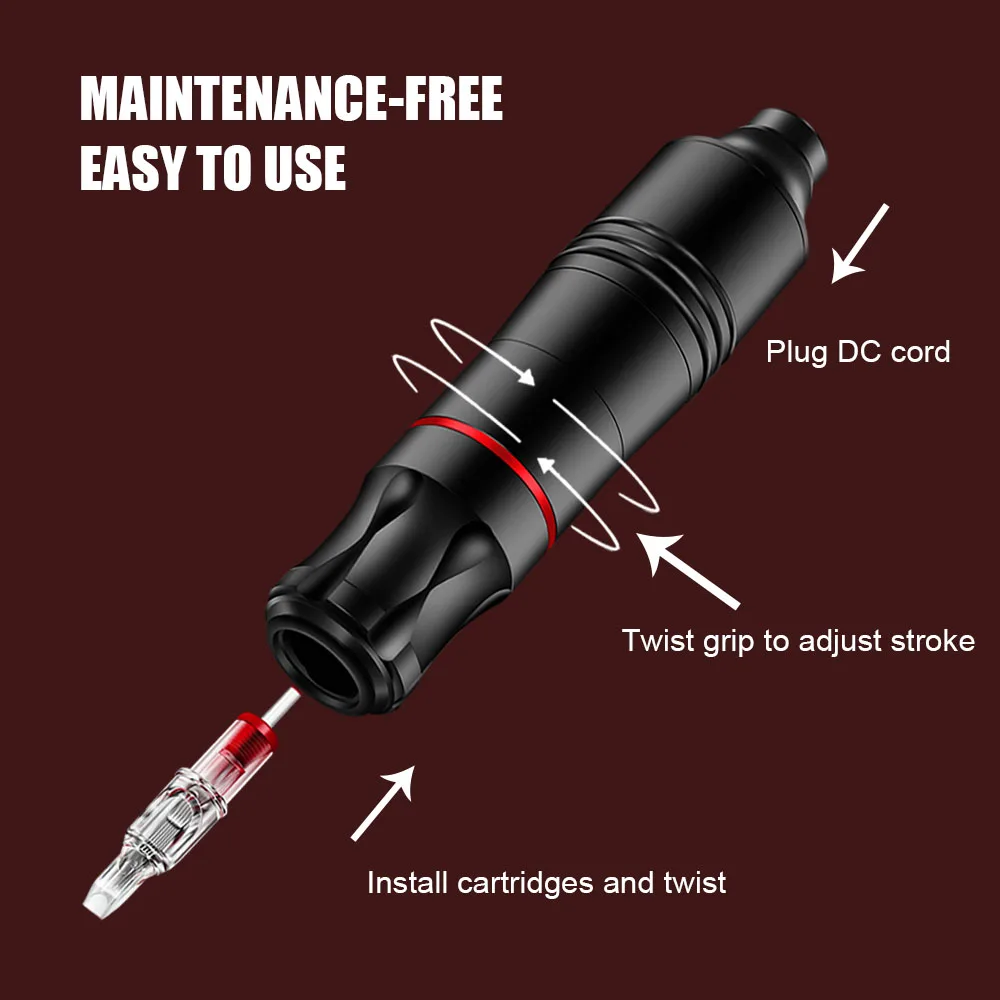 MAINTENANCE-FREE
EASY TO USE

Plug DC cord

Twist grip to adjust stroke

Install cartridges and twist