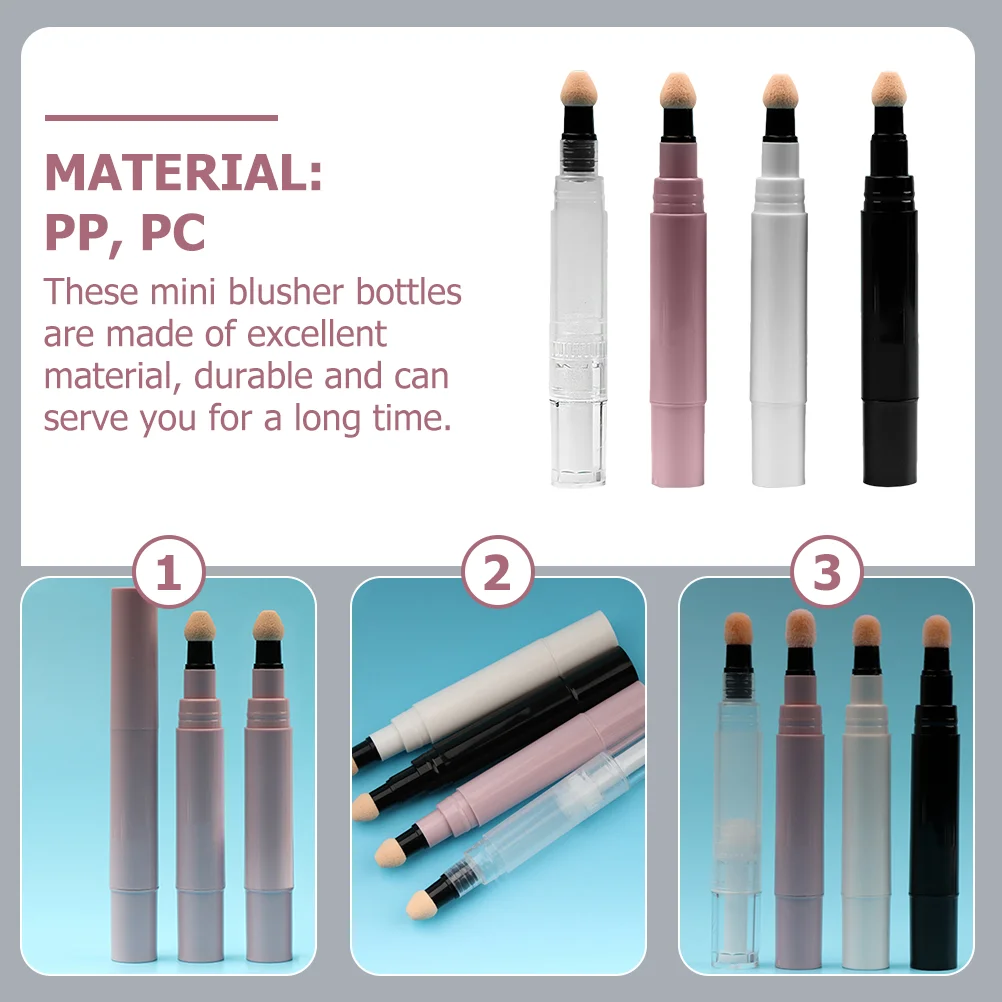 MATERIAL:
PP, PC

These mini blusher bottles are made of excellent material, durable and can serve you for a long time.

1

2

3