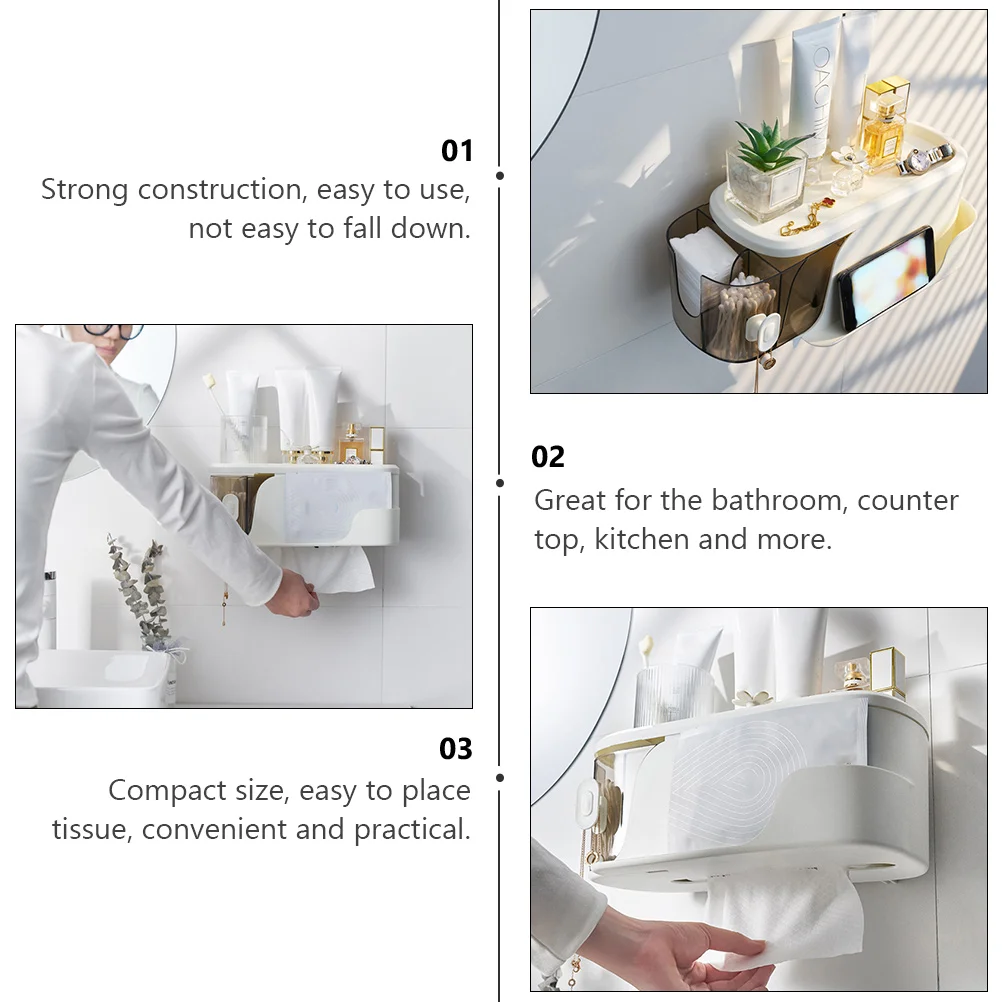 01
Strong construction, easy to use, not easy to fall down.

02
Great for the bathroom, counter top, kitchen and more.

03
Compact size, easy to place tissue, convenient and practical.