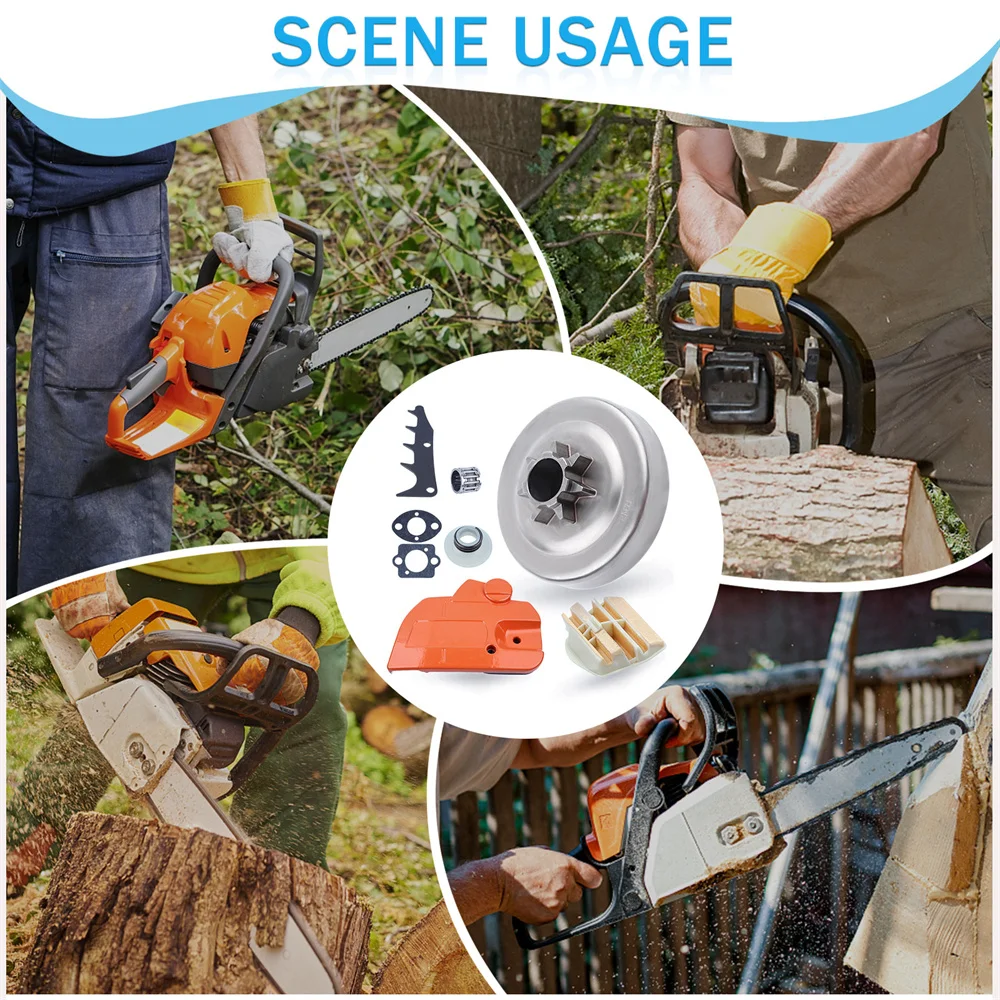 SCENE USAGE