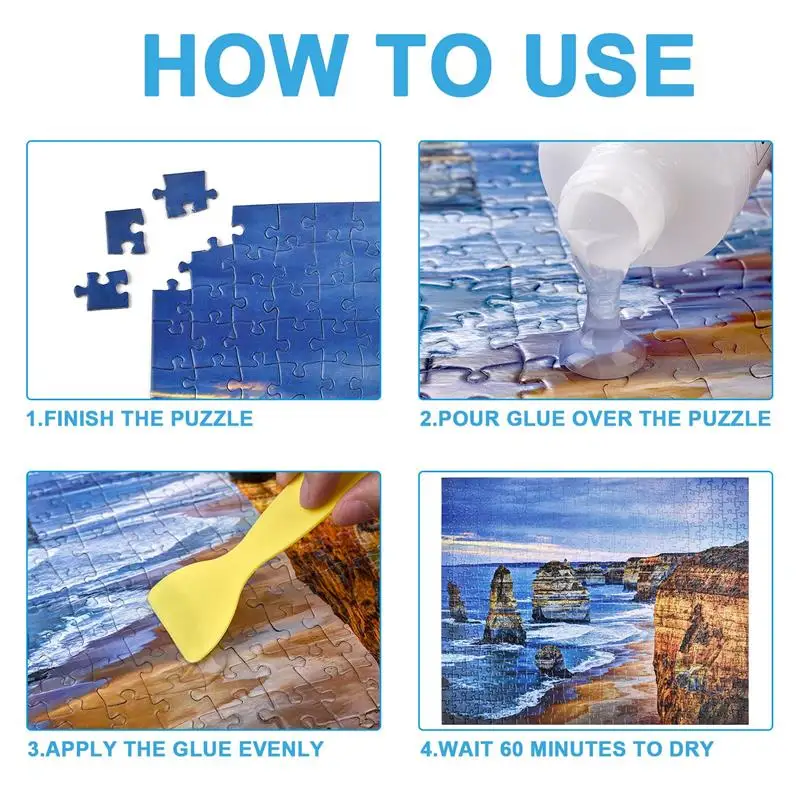 HOW TO USE

1.FINISH THE PUZZLE

2.POUR GLUE OVER THE PUZZLE

3.APPLY THE GLUE EVENLY

4.WAIT 60 MINUTES TO DRY