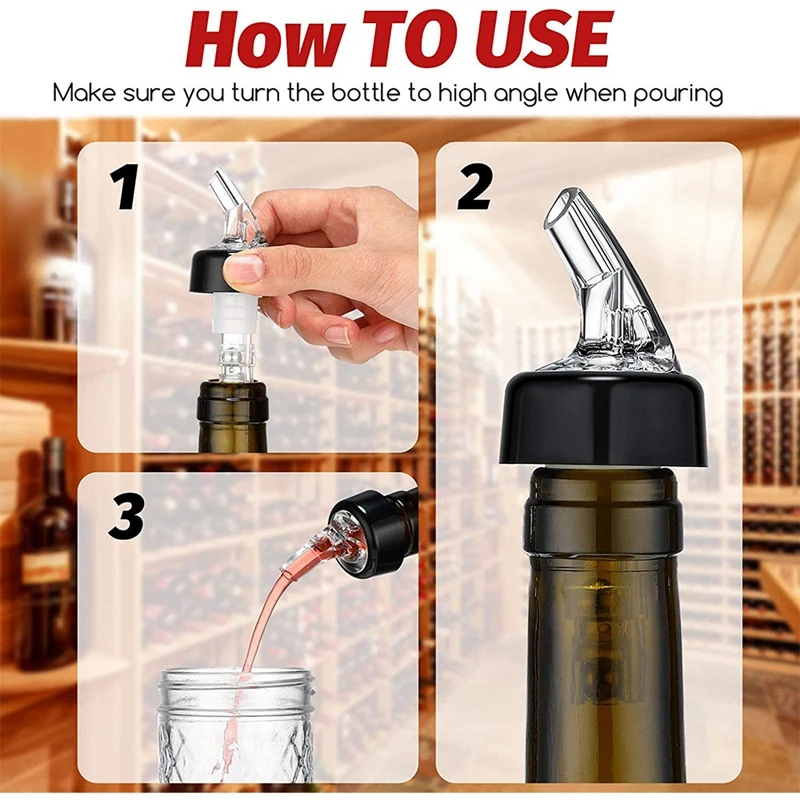 How TO USE

Make sure you turn the bottle to high angle when pouring

1

2

3