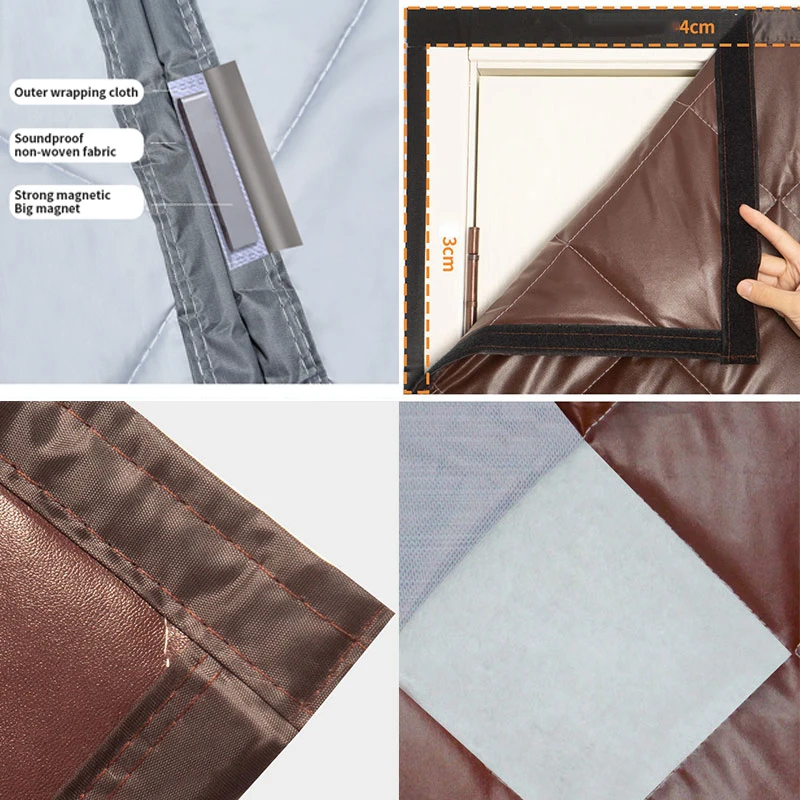 Outer wrapping cloth

Soundproof non-woven fabric

Strong magnetic Big magnet

4cm

3cm