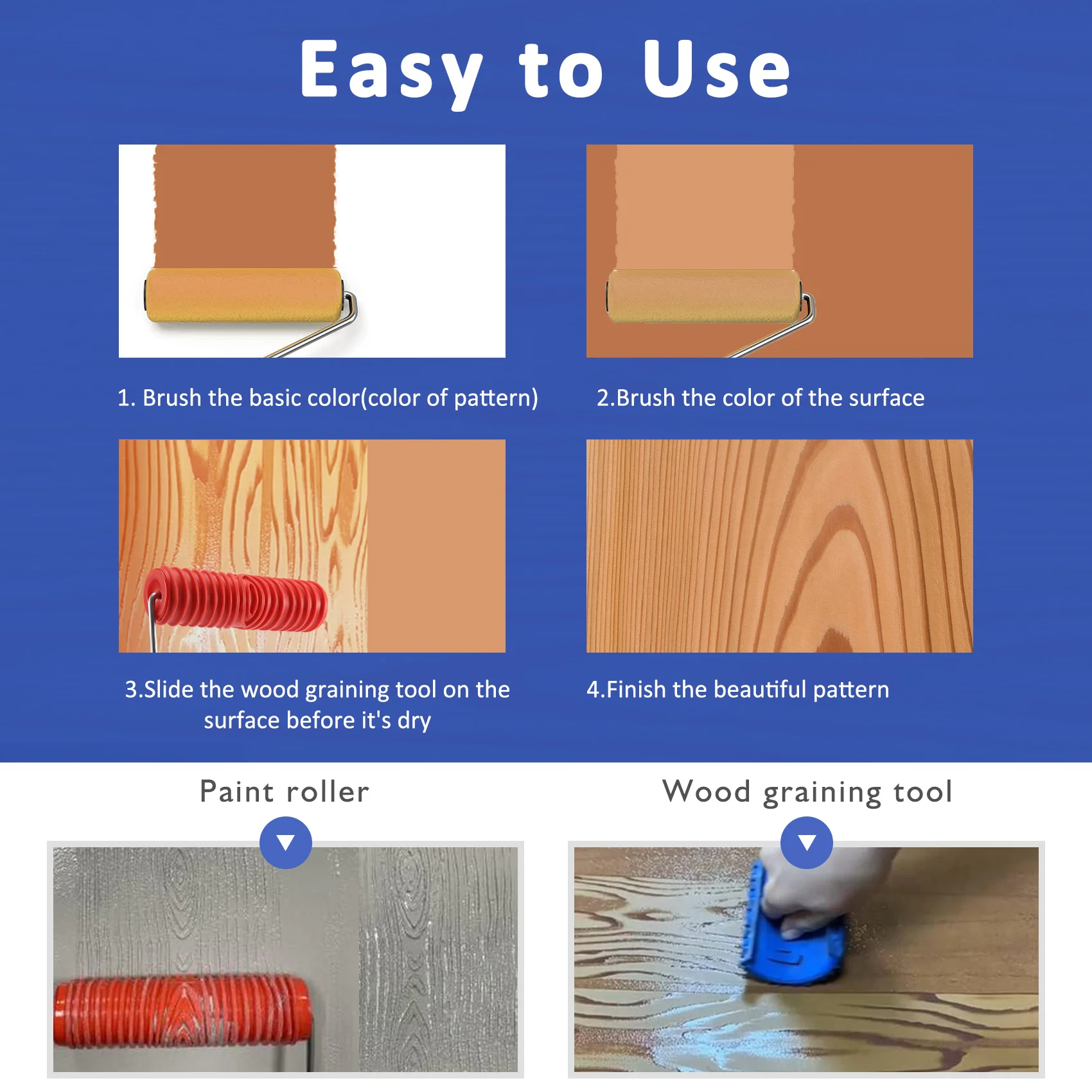 Easy to Use

1. Brush the basic color(color of pattern)

2.Brush the color of the surface

3.Slide the wood graining tool on the surface before it's dry

4.Finish the beautiful pattern

Paint roller

Wood graining tool