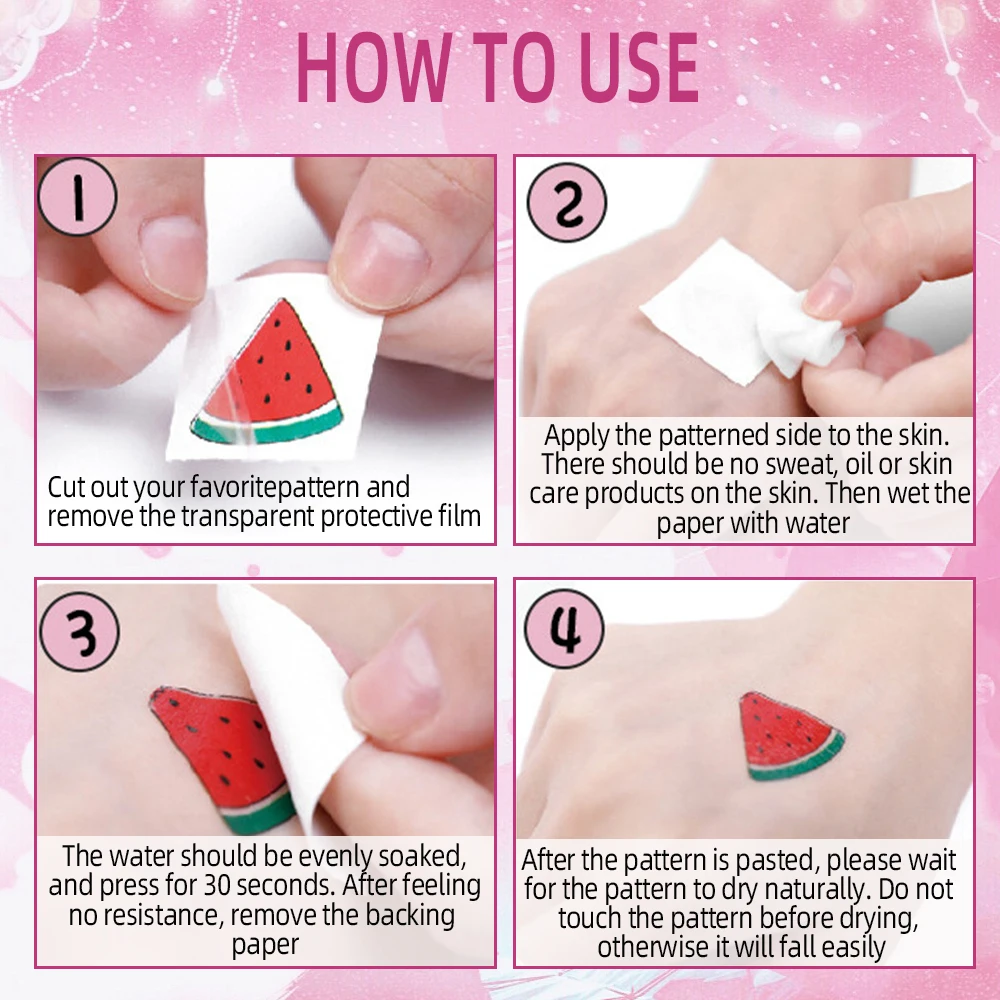 HOW TO USE

1

Cut out your favoritepattern and remove the transparent protective film

2

Apply the patterned side to the skin. There should be no sweat, oil or skin care products on the skin. Then wet the paper with water

3

The water should be evenly soaked, and press for 30 seconds. After feeling no resistance, remove the backing paper

4

After the pattern is pasted, please wait for the pattern to dry naturally. Do not touch the pattern before drying, otherwise it will fall easily