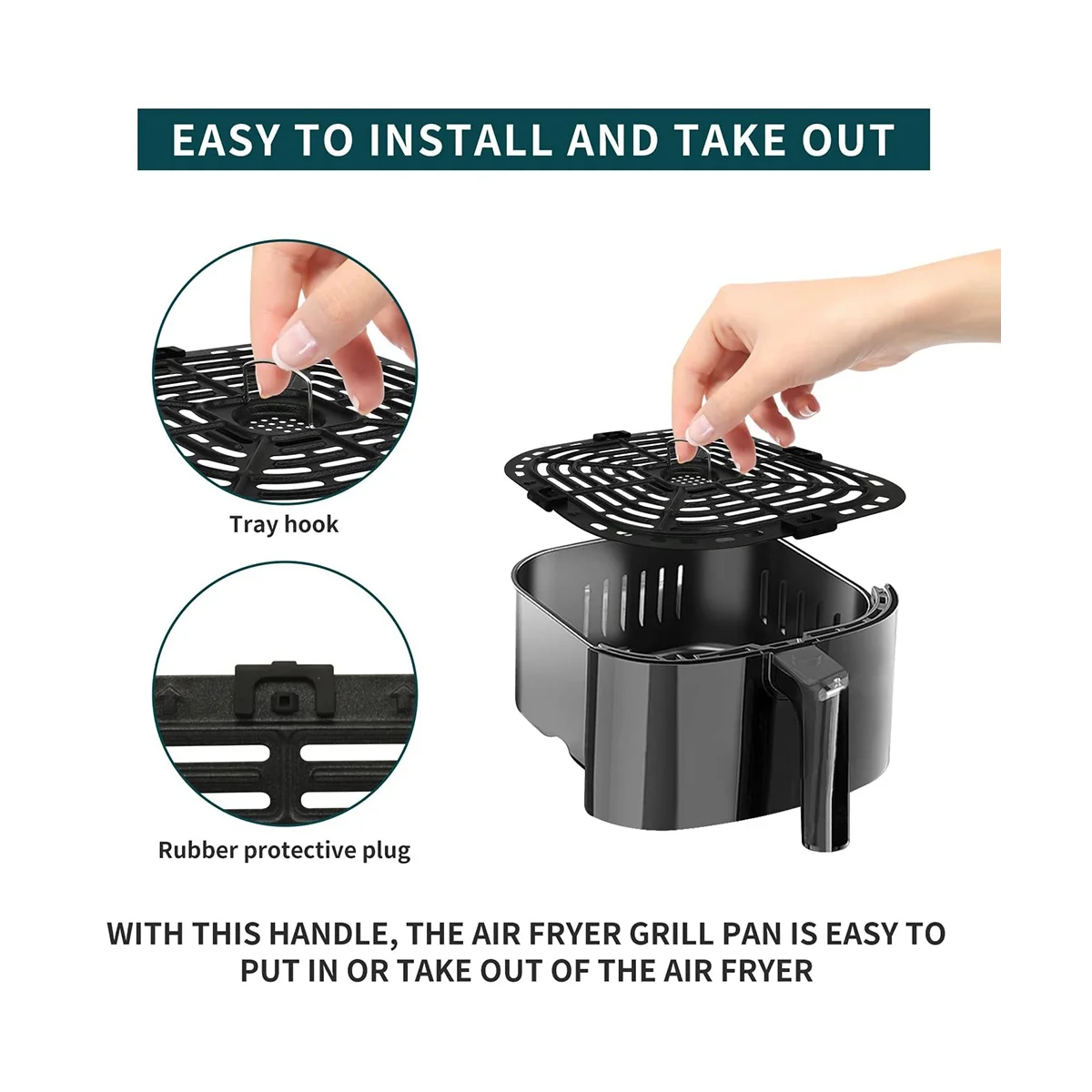 EASY TO INSTALL AND TAKE OUT

Tray hook

Rubber protective plug

WITH THIS HANDLE, THE AIR FRYER GRILL PAN IS EASY TO PUT IN OR TAKE OUT OF THE AIR FRYER