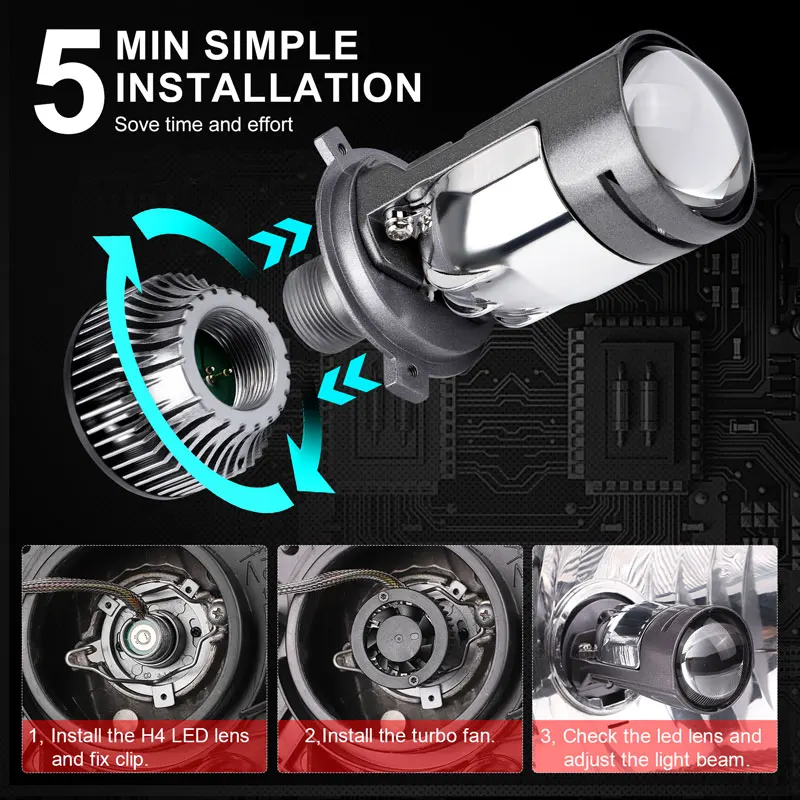 5 MIN SIMPLE INSTALLATION
Sove time and effort

1, Install the H4 LED lens and fix clip.

2,Install the turbo fan.

3, Check the led lens and adjust the light beam.