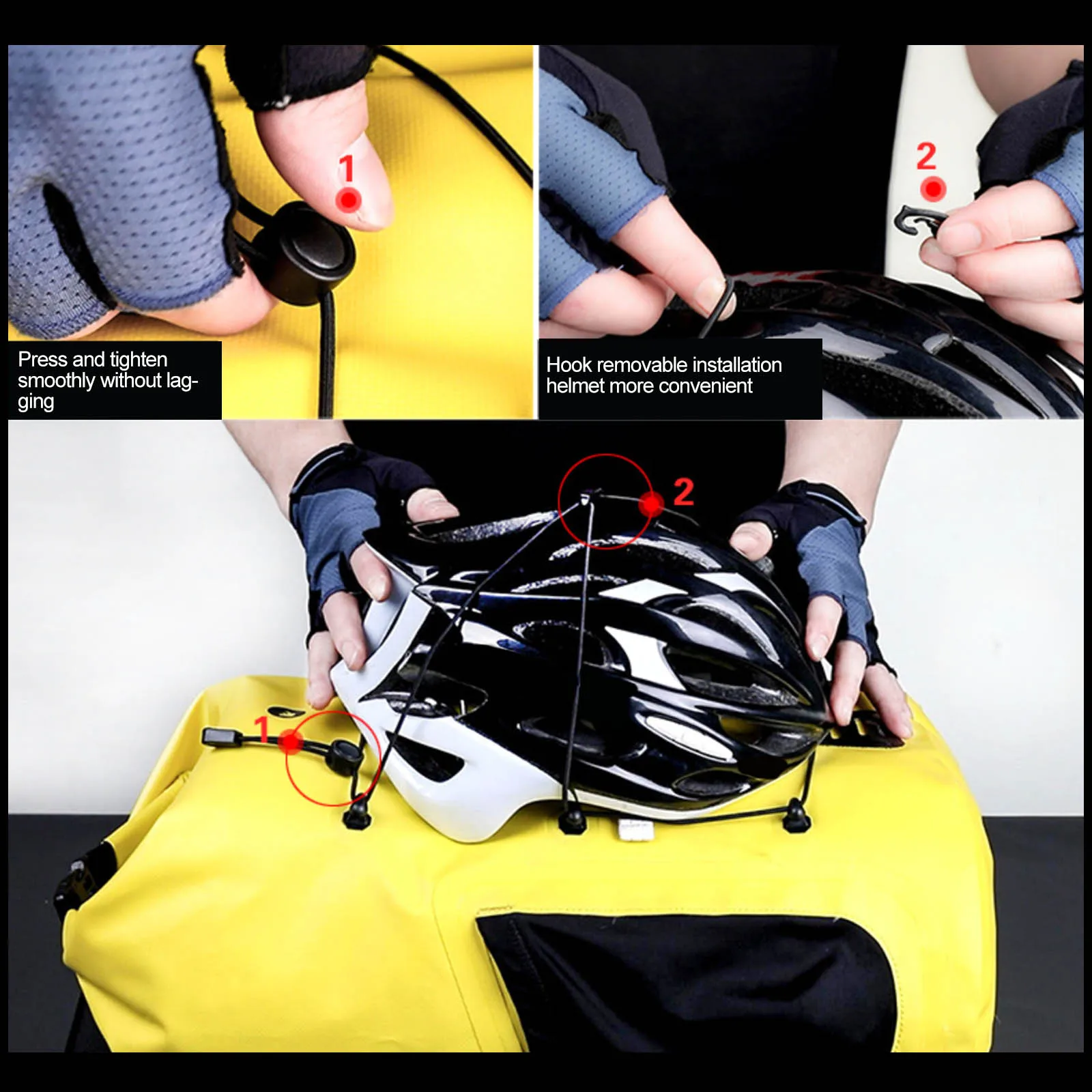 1

Press and tighten smoothly without lagging

2

Hook removable installation helmet more convenient

2

1