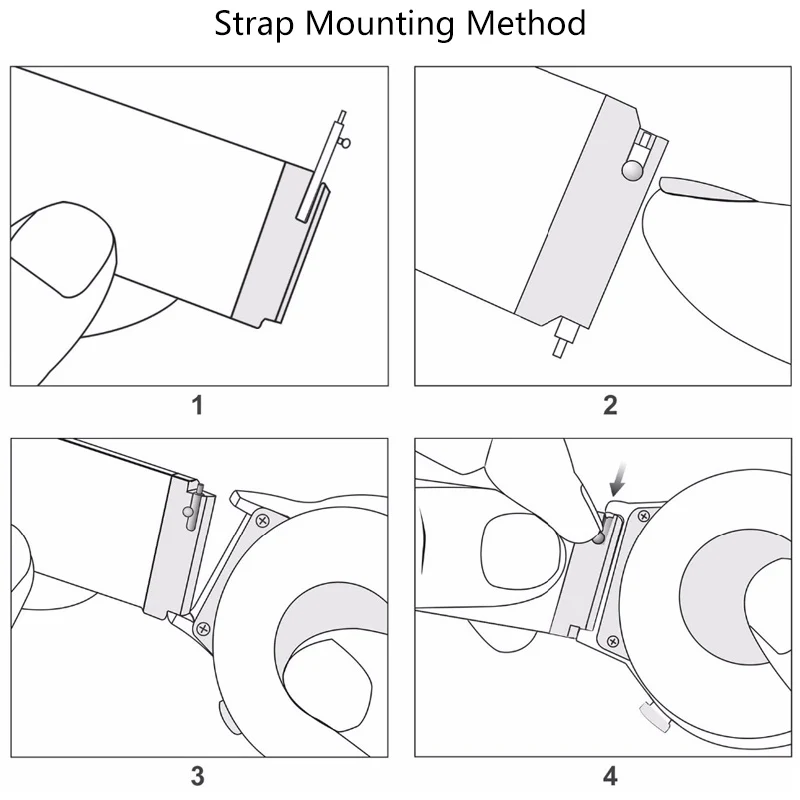 Strap Mounting Method

1

2

3

4