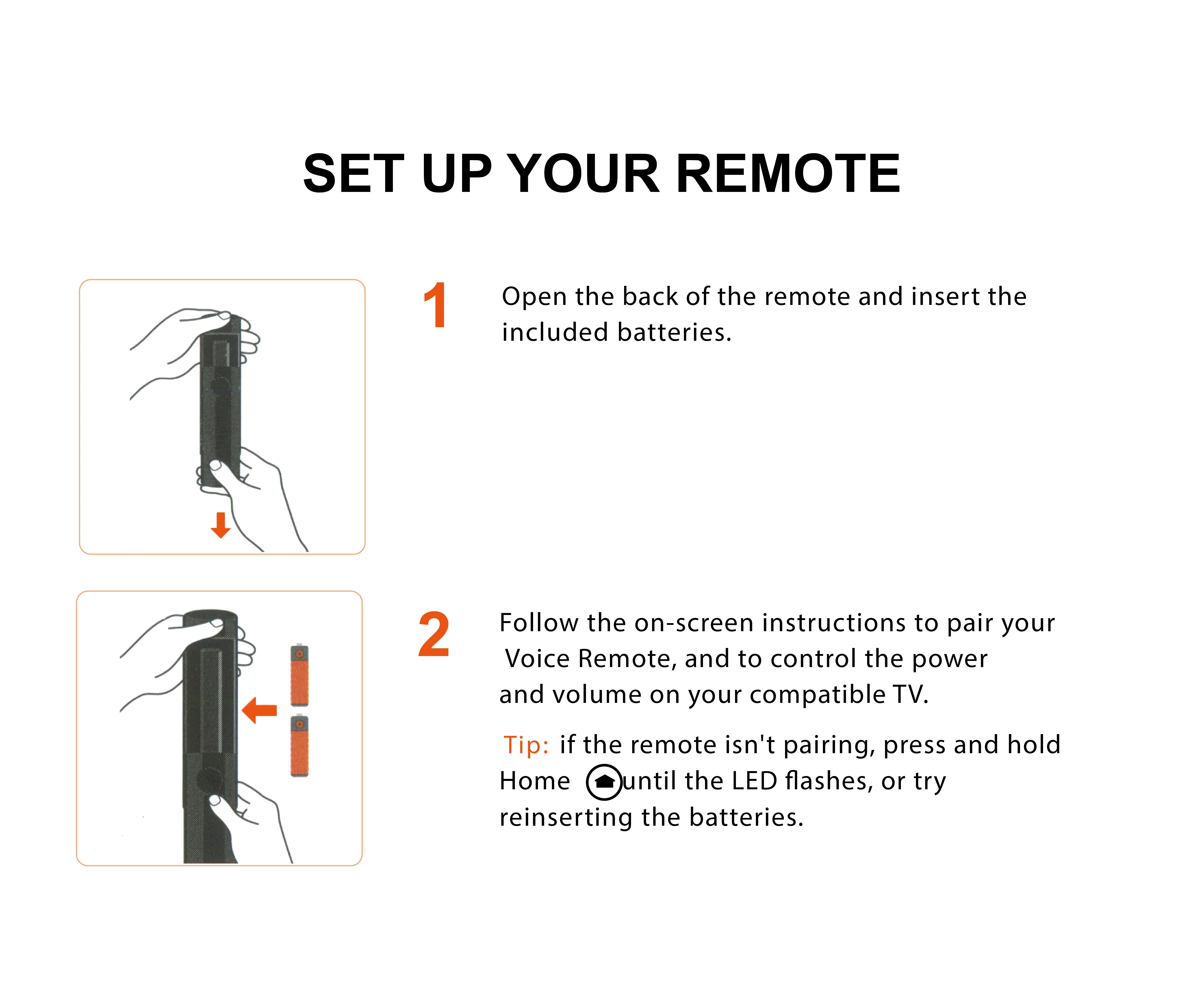 SET UP YOUR REMOTE

1

Open the back of the remote and insert the included batteries.

2

Follow the on-screen instructions to pair your Voice Remote, and to control the power and volume on your compatible TV.

Tip: if the remote isn't pairing, press and hold Home until the LED flashes, or try reinserting the batteries.