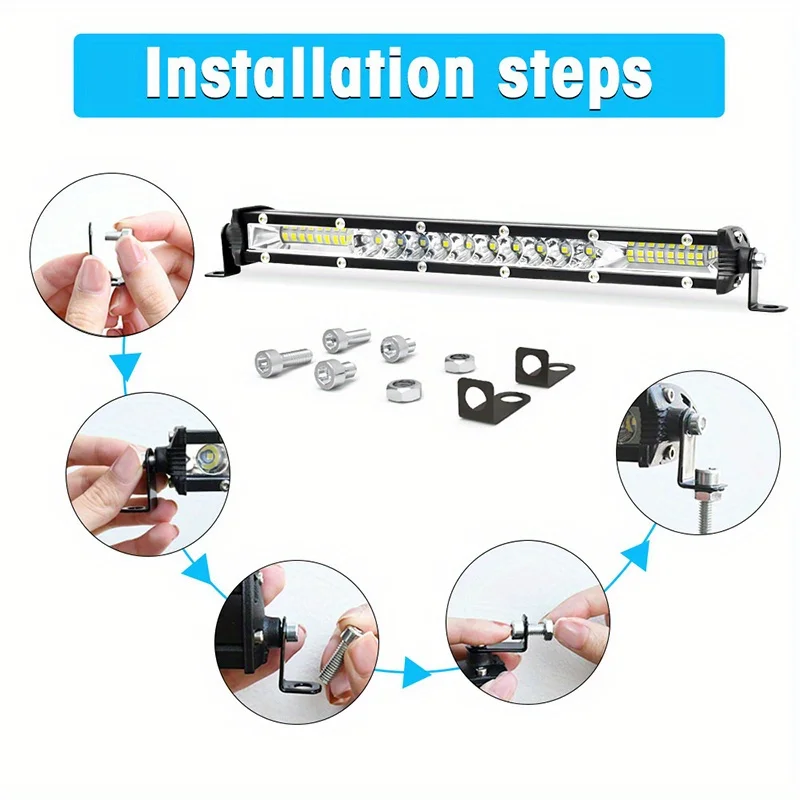 Installation steps