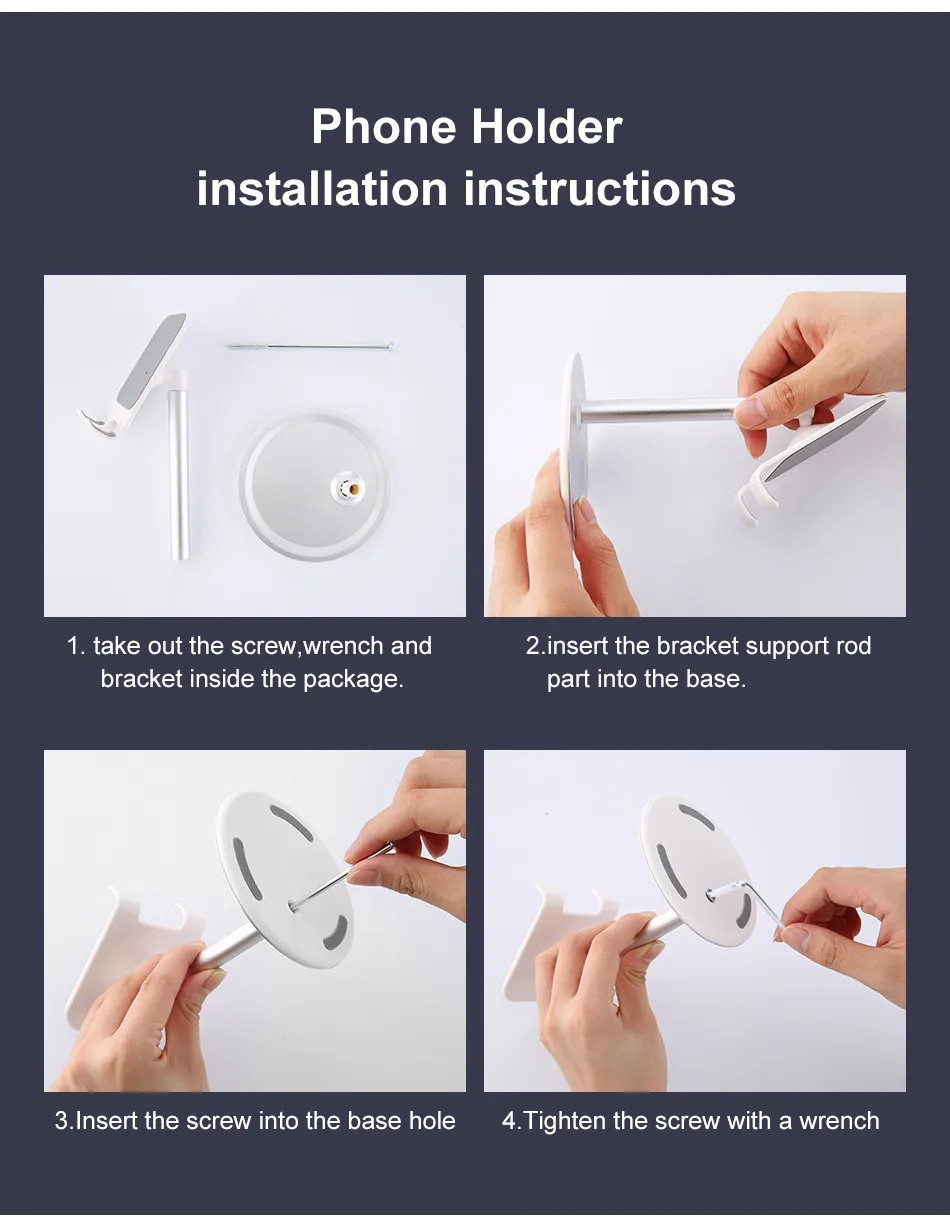 Phone Holder
installation instructions

1. take out the screw,wrench and bracket inside the package.

2.insert the bracket support rod part into the base.

3.Insert the screw into the base hole

4.Tighten the screw with a wrench