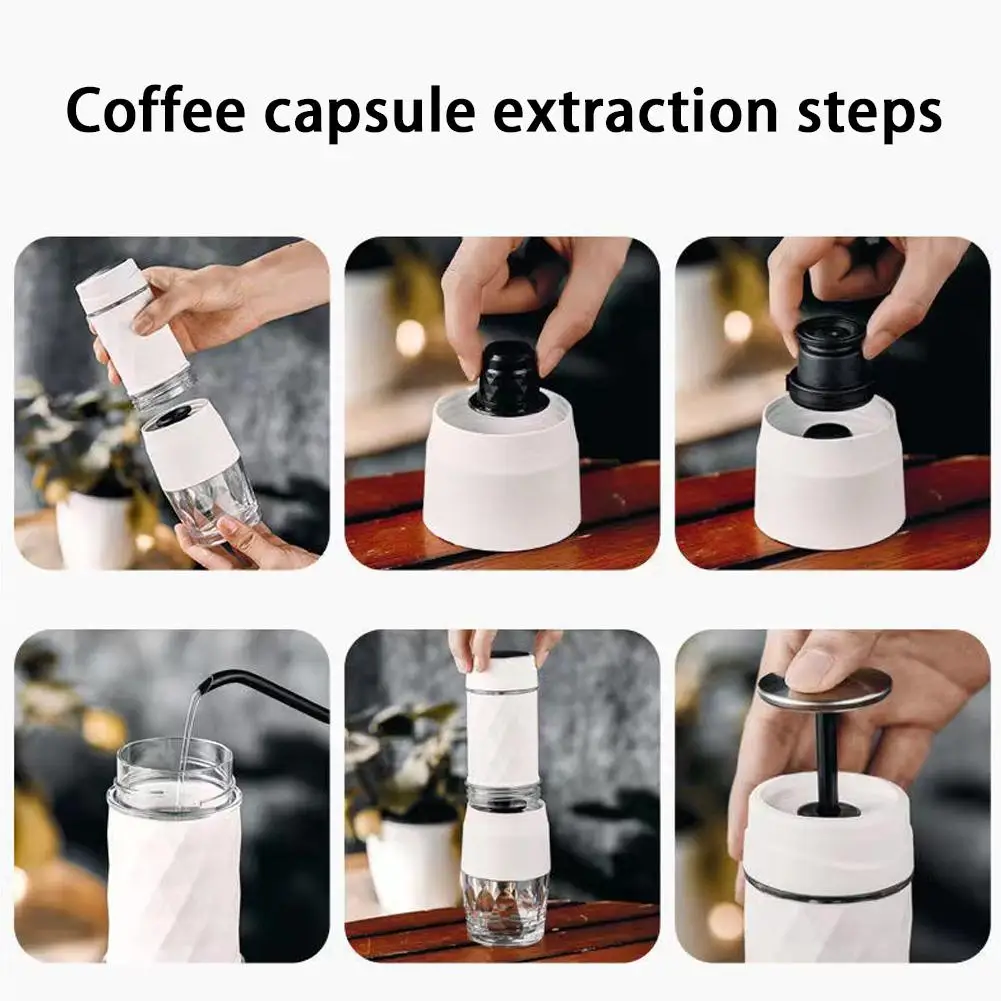 Coffee capsule extraction steps