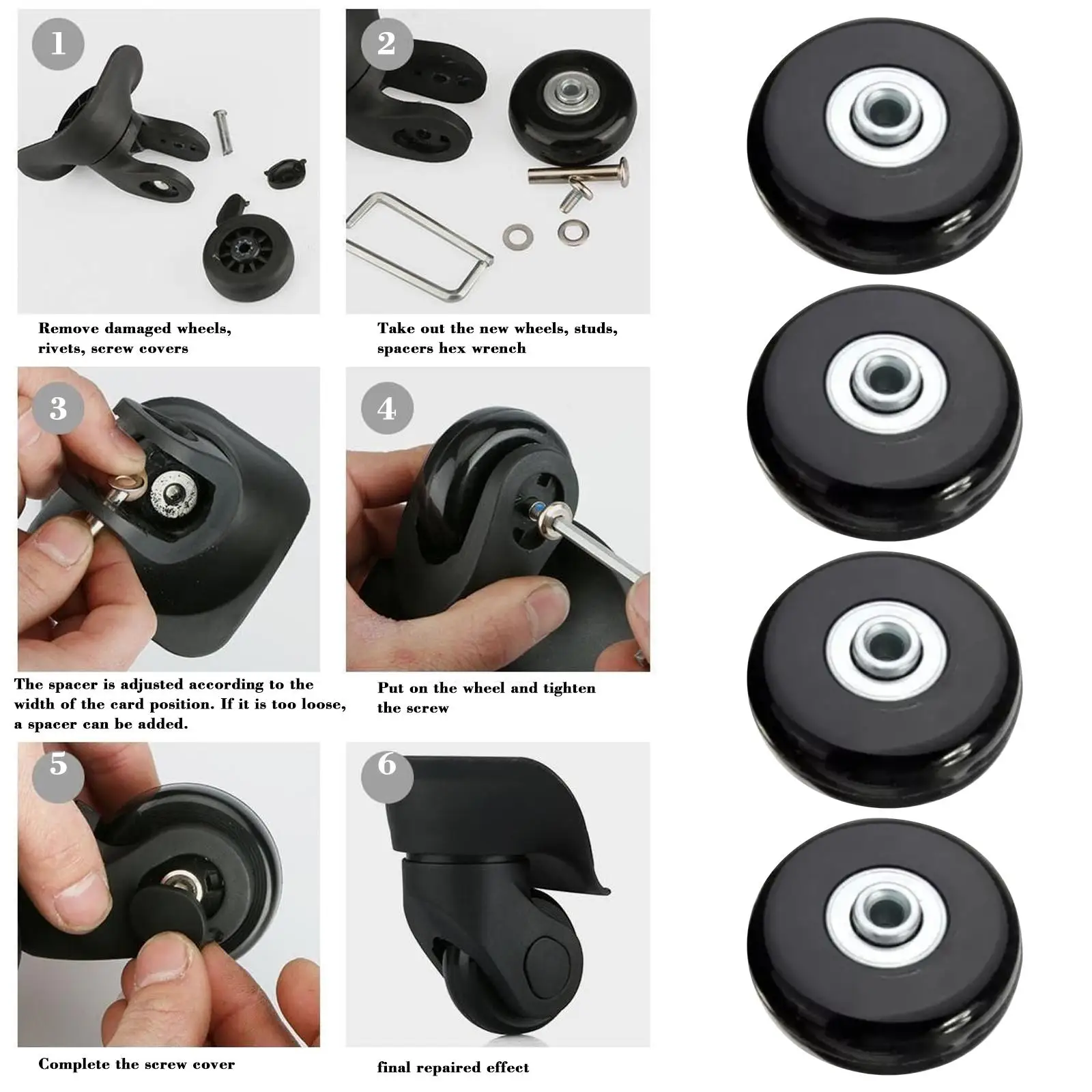 1

Remove damaged wheels, rivets, screw covers

2

Take out the new wheels, studs, spacers hex wrench

3

The spacer is adjusted according to the width of the card position. If it is too loose, a spacer can be added.

4

Put on the wheel and tighten the screw

5

Complete the screw cover

6

final repaired effect