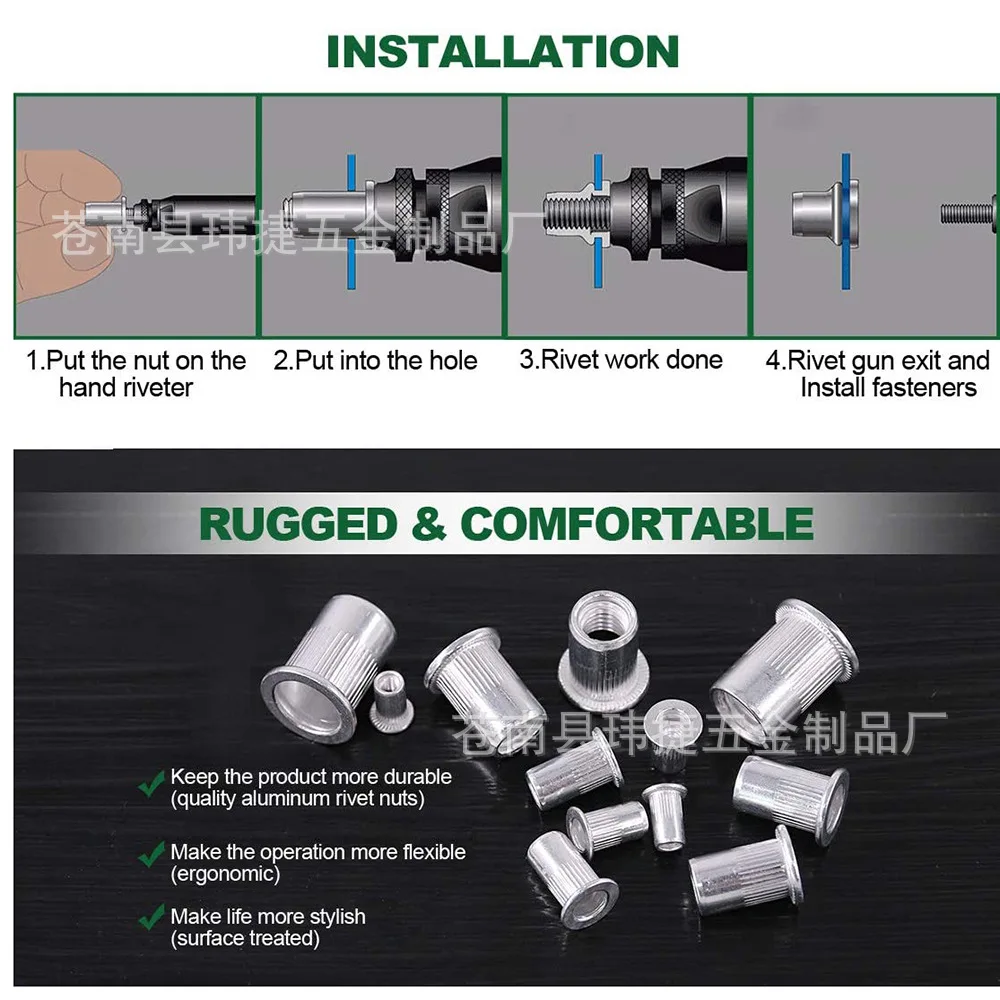 INSTALLATION

苍南县玮捷五金制品厂

1.Put the nut on the hand riveter

2.Put into the hole

3.Rivet work done

4.Rivet gun exit and Install fasteners

RUGGED & COMFORTABLE

苍南县玮捷五金制品厂

Keep the product more durable (quality aluminum rivet nuts)

Make the operation more flexible (ergonomic)

Make life more stylish (surface treated)