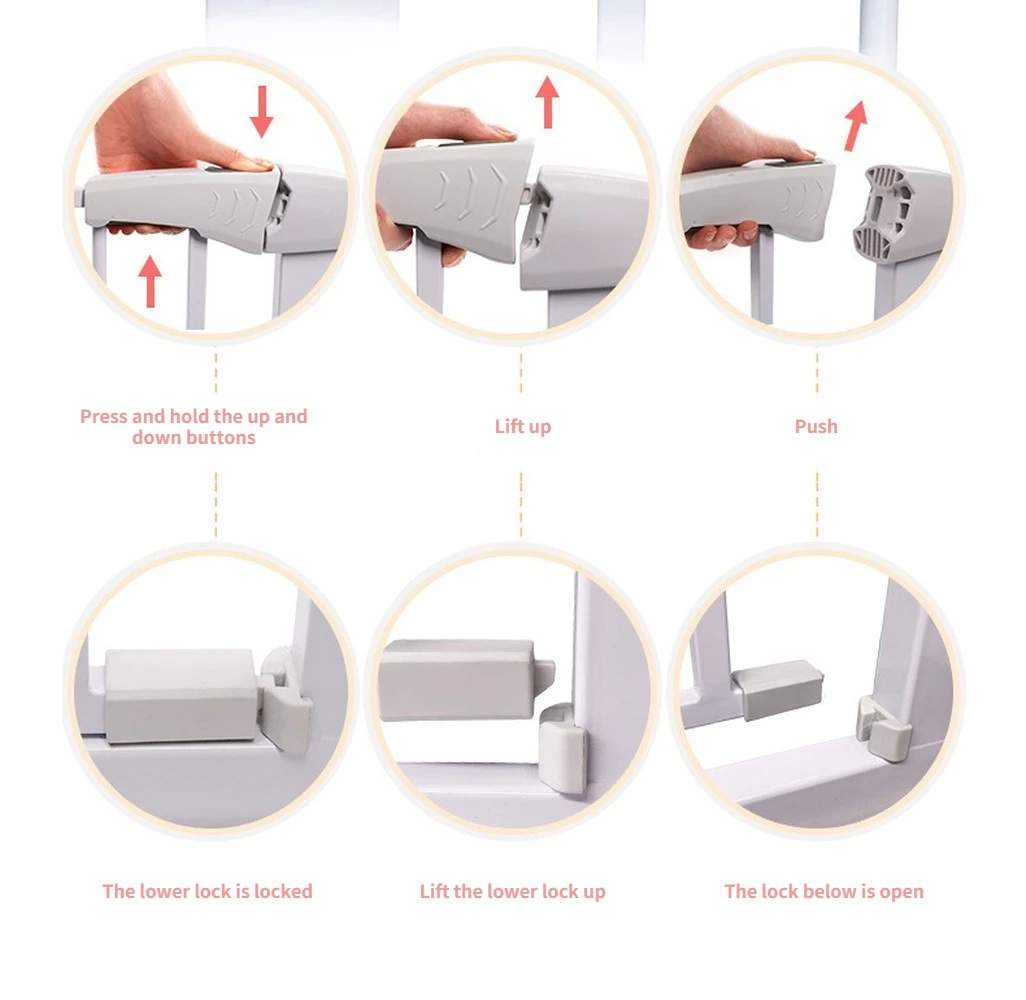 Press and hold the up and down buttons

Lift up

Push

The lower lock is locked

Lift the lower lock up

The lock below is open